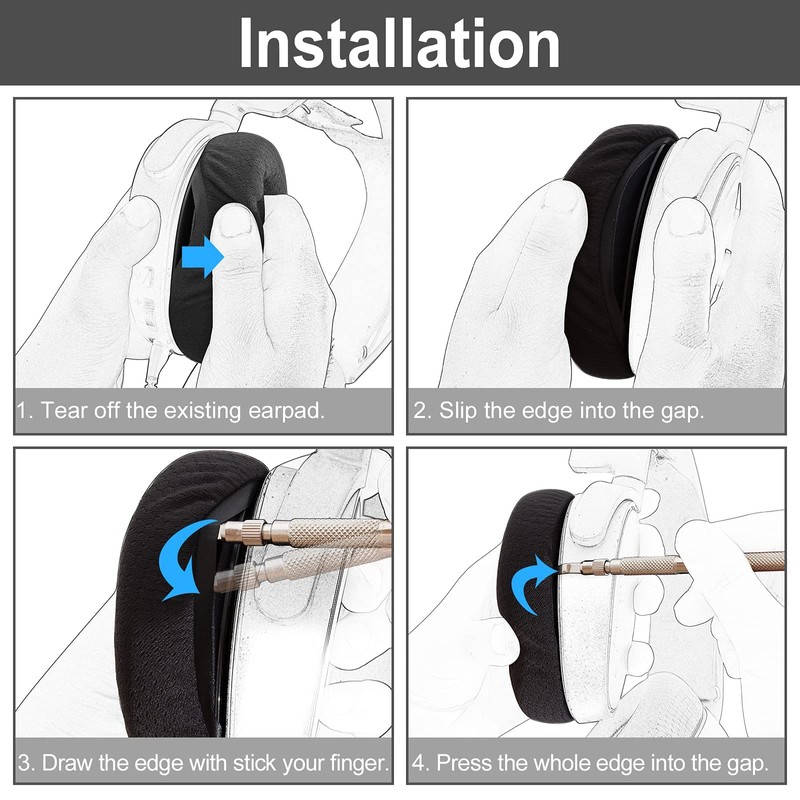 Installation

1. Tear off the existing earpad.

2. Slip the edge into the gap.

3. Draw the edge with stick your finger.

4. Press the whole edge into the gap.