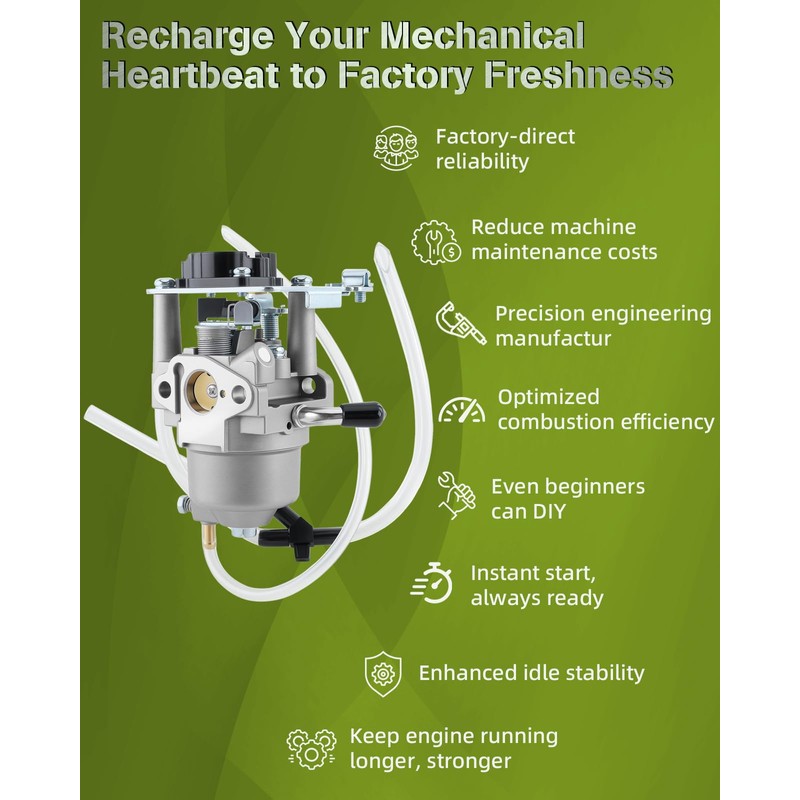 Recharge Your Mechanical Heartbeat to Factory Freshness

Factory-direct reliability

Reduce machine maintenance costs

Precision engineering manufactur

Optimized combustion efficiency

Even beginners can DIY

Instant start, always ready

Enhanced idle stability

Keep engine running longer, stronger