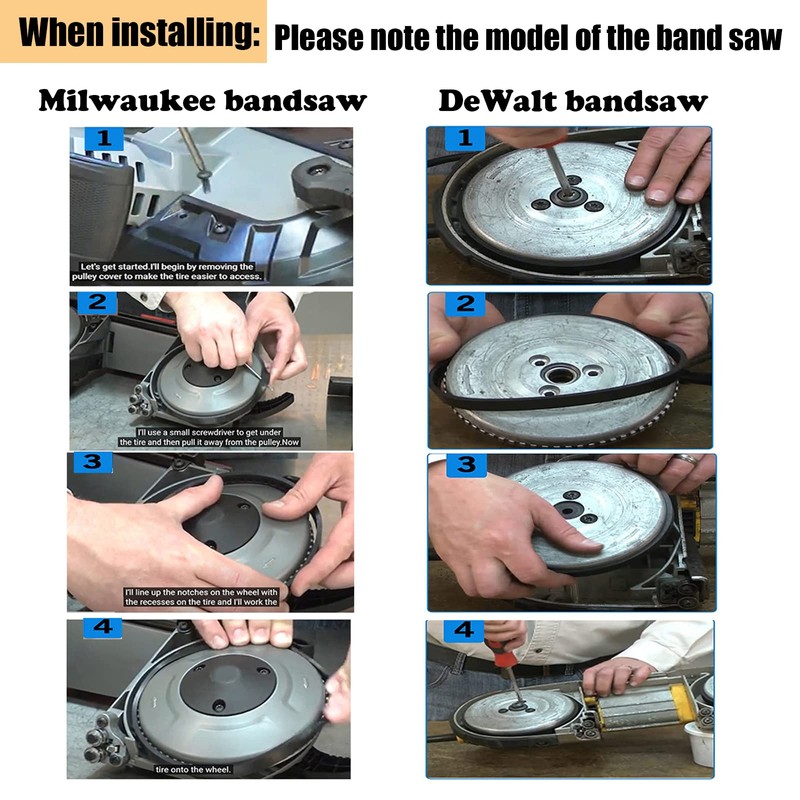 When installing: Please note the model of the band saw

Milwaukee bandsaw

1

Let's get started.I'll begin by removing the pulley cover to make the tire easier to access.

2

I'll use a small screwdriver to get under the tire and then pull it away from the pulley.Now

3

I'll line up the notches on the wheel with the recesses on the tire and I'll work the

4

tire onto the wheel.

DeWalt bandsaw

1

2

3

4