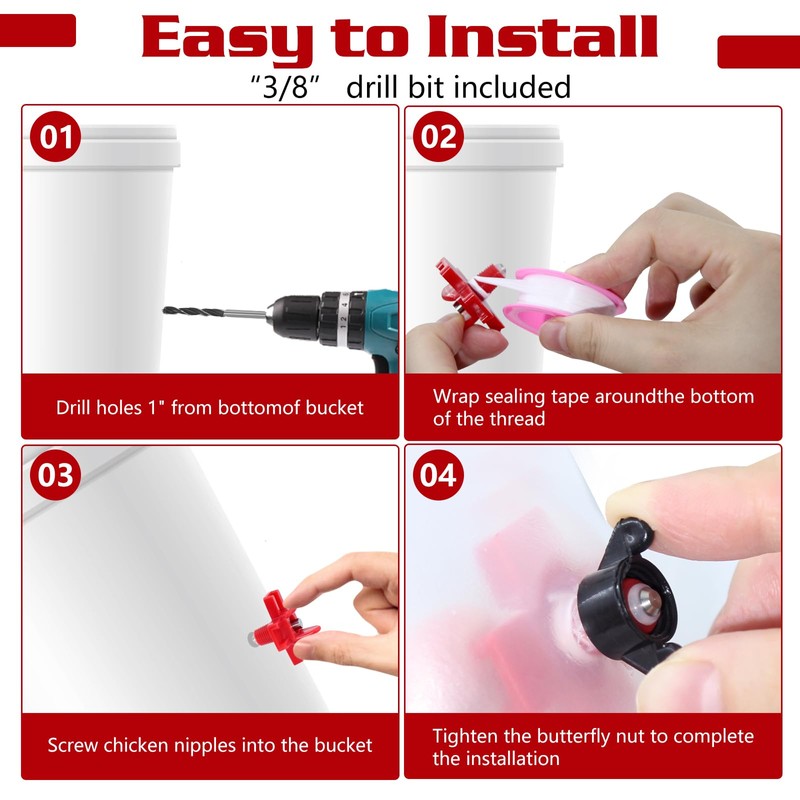 Easy to Install

"3/8" drill bit included

01

Drill holes 1" from bottomof bucket

02

Wrap sealing tape aroundthe bottom of the thread

03

Screw chicken nipples into the bucket

04

Tighten the butterfly nut to complete the installation