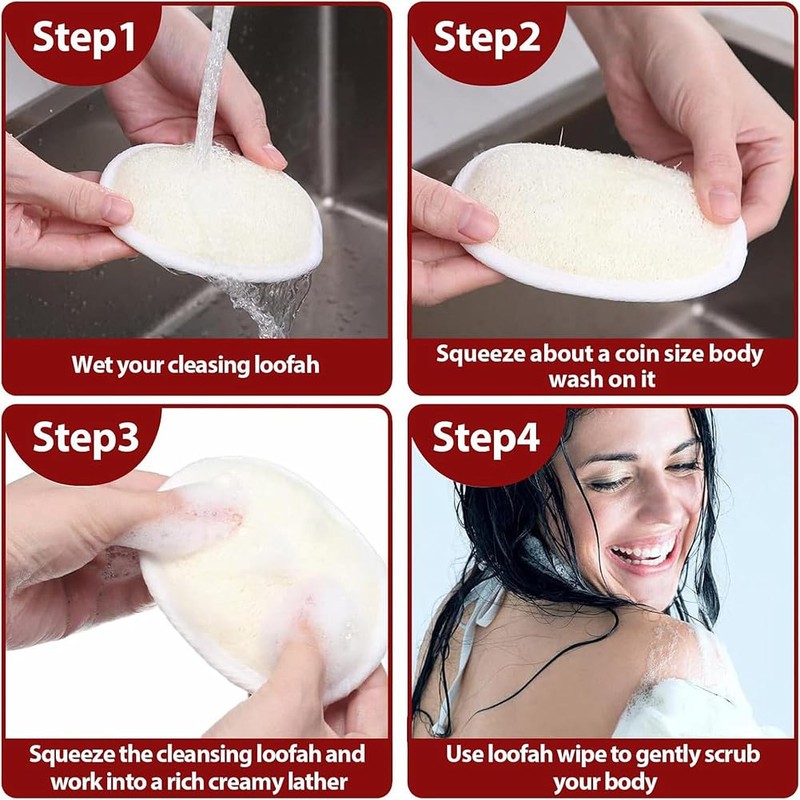 Step1

Wet your cleasing loofah

Step2

Squeeze about a coin size body wash on it

Step3

Squeeze the cleansing loofah and work into a rich creamy lather

Step4

Use loofah wipe to gently scrub your body