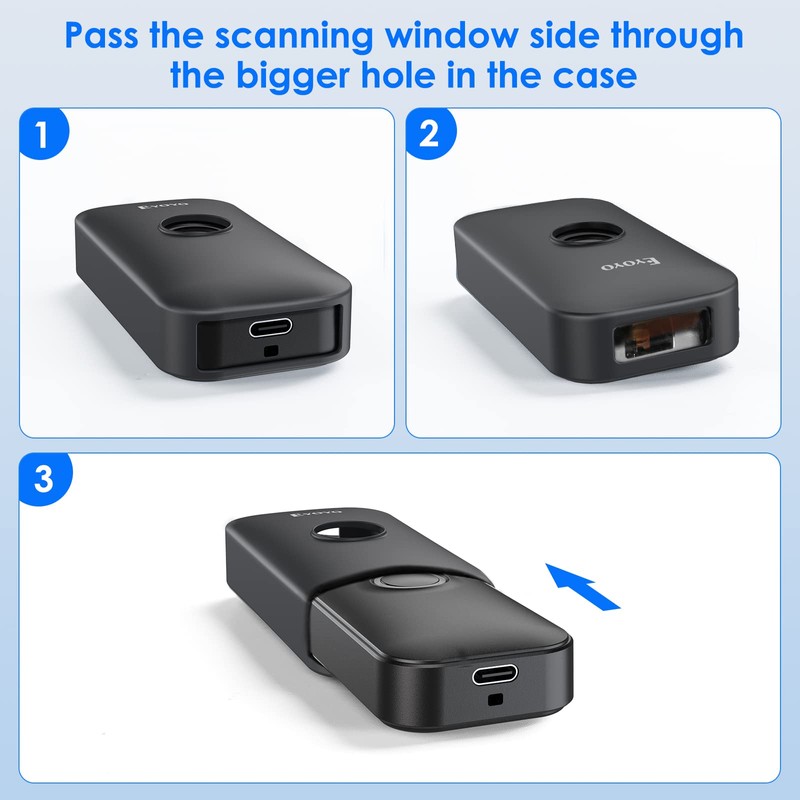 Pass the scanning window side through the bigger hole in the case

1

Eyoyo

2

Eyoyo

3

Eyoyo