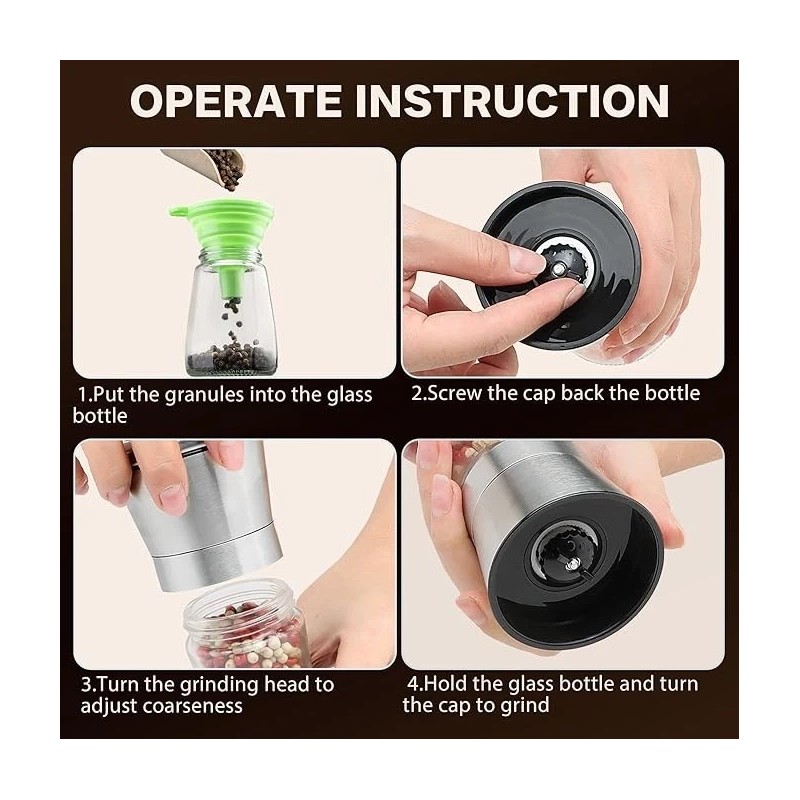 OPERATE INSTRUCTION

1.Put the granules into the glass bottle

2.Screw the cap back the bottle

3.Turn the grinding head to adjust coarseness

4.Hold the glass bottle and turn the cap to grind