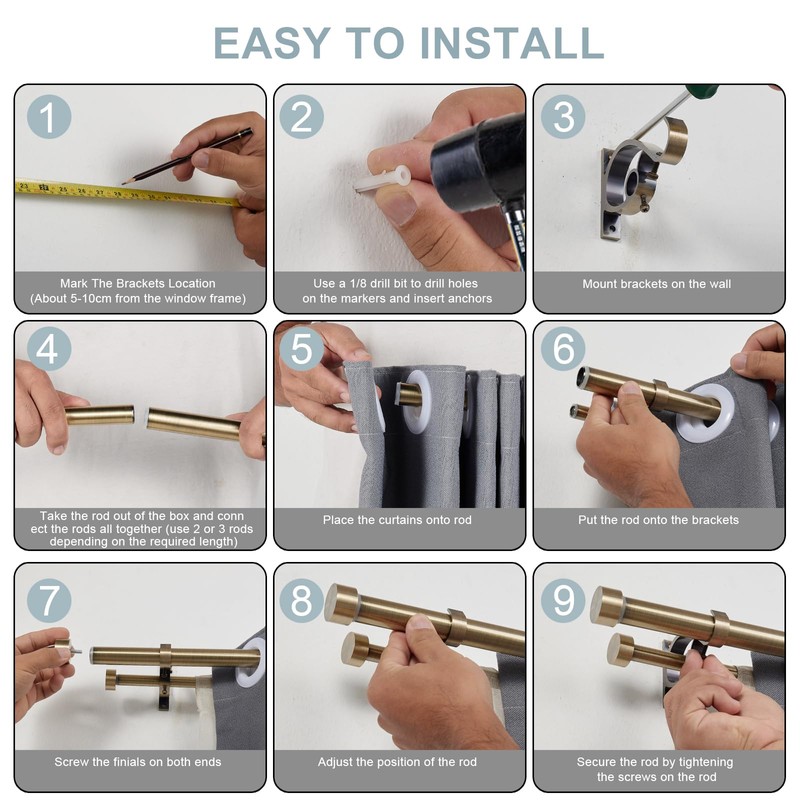 EASY TO INSTALL

1
Mark The Brackets Location (About 5-10cm from the window frame)

2
Use a 1/8 drill bit to drill holes on the markers and insert anchors

3
Mount brackets on the wall

4
Take the rod out of the box and conn ect the rods all together (use 2 or 3 rods depending on the required length)

5
Place the curtains onto rod

6
Put the rod onto the brackets

7
Screw the finials on both ends

8
Adjust the position of the rod

9
Secure the rod by tightening the screws on the rod