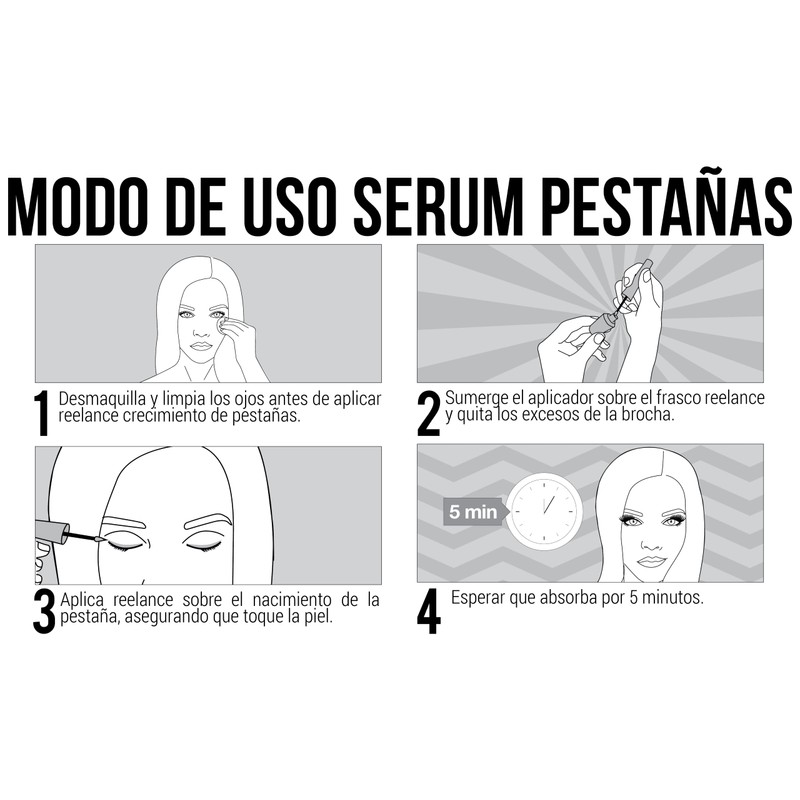 MODO DE USO SERUM PESTAÑAS

1 Desmaquilla y limpia los ojos antes de aplicar reelance crecimiento de pestañas.

2 Sumerge el aplicador sobre el frasco reelance y quita los excesos de la brocha.

3 Aplica reelance sobre el nacimiento de la pestaña, asegurando que toque la piel.

5 min

4 Esperar que absorba por 5 minutos.