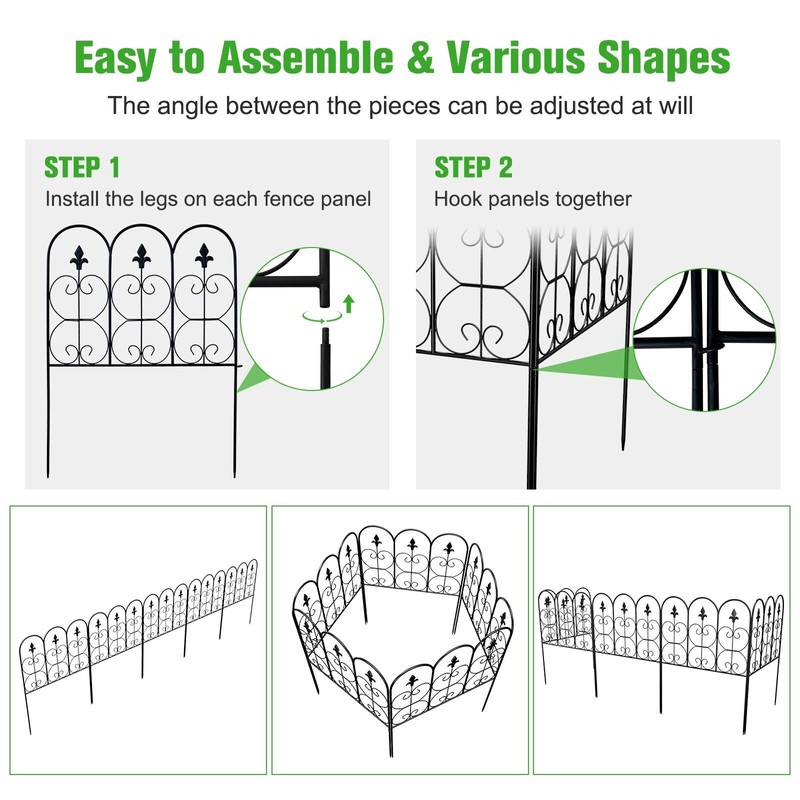 Easy to Assemble & Various Shapes

The angle between the pieces can be adjusted at will

STEP 1

Install the legs on each fence panel

STEP 2

Hook panels together