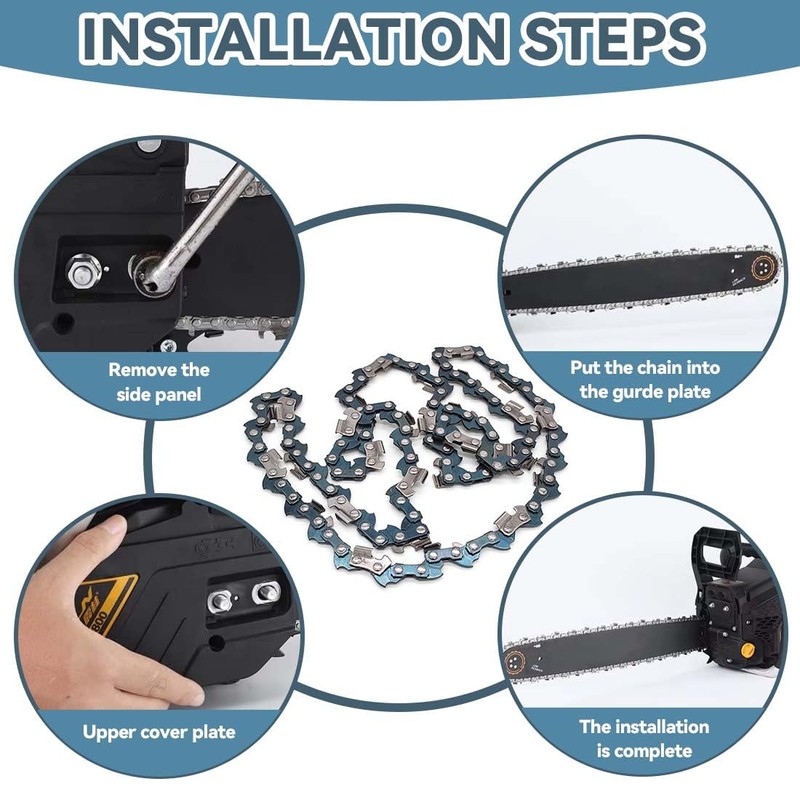 INSTALLATION STEPS

Remove the side panel

Put the chain into the gurde plate

Upper cover plate

The installation is complete