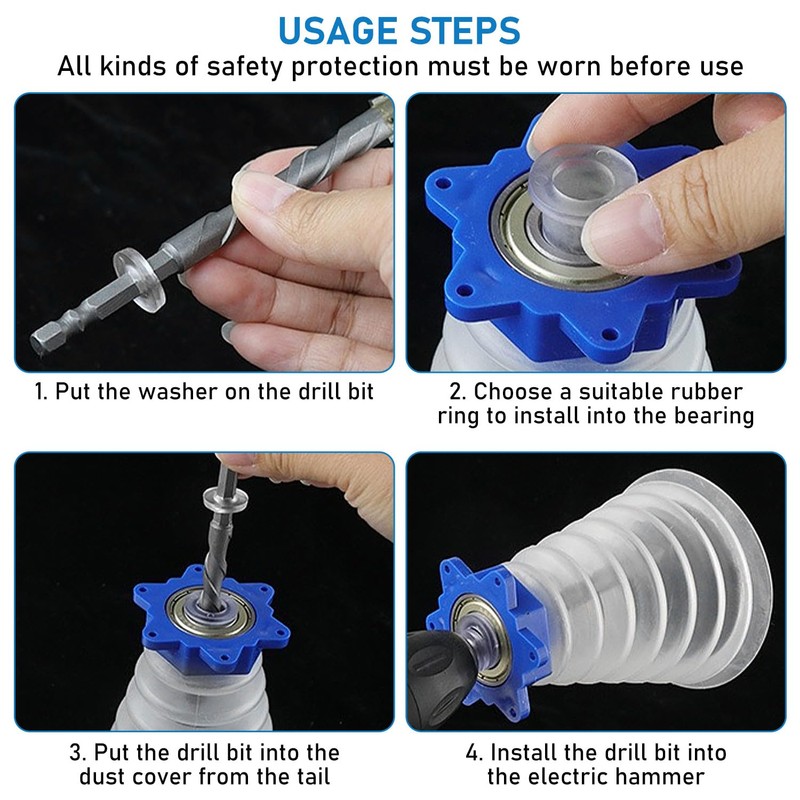 USAGE STEPS
All kinds of safety protection must be worn before use

1. Put the washer on the drill bit

2. Choose a suitable rubber ring to install into the bearing

3. Put the drill bit into the dust cover from the tail

4. Install the drill bit into the electric hammer