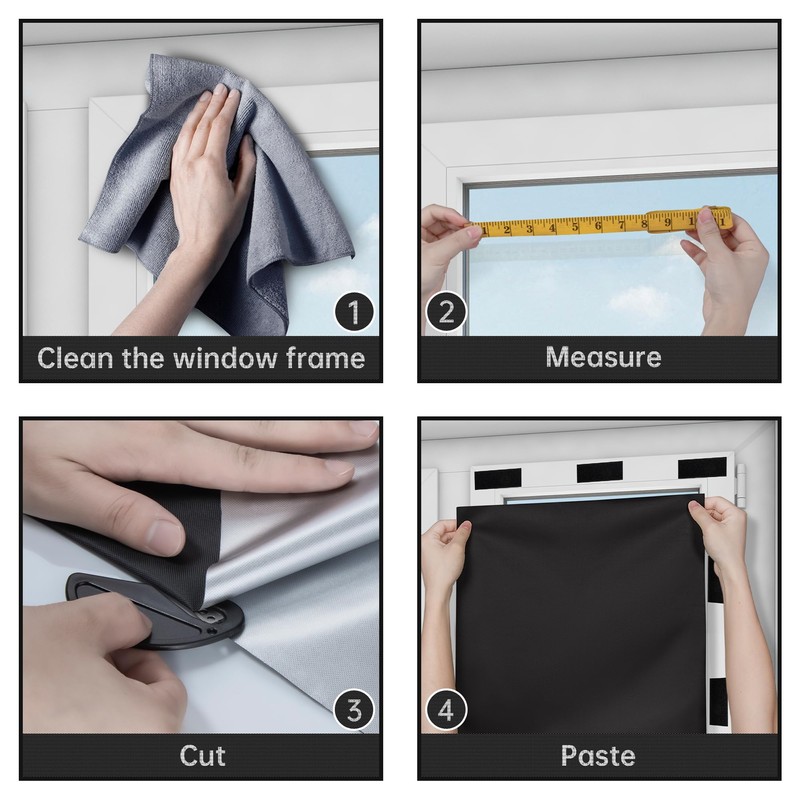 1
Clean the window frame

1 2 3 4 5 6 7 8 9 1 1
2
Measure

3
Cut

4
Paste