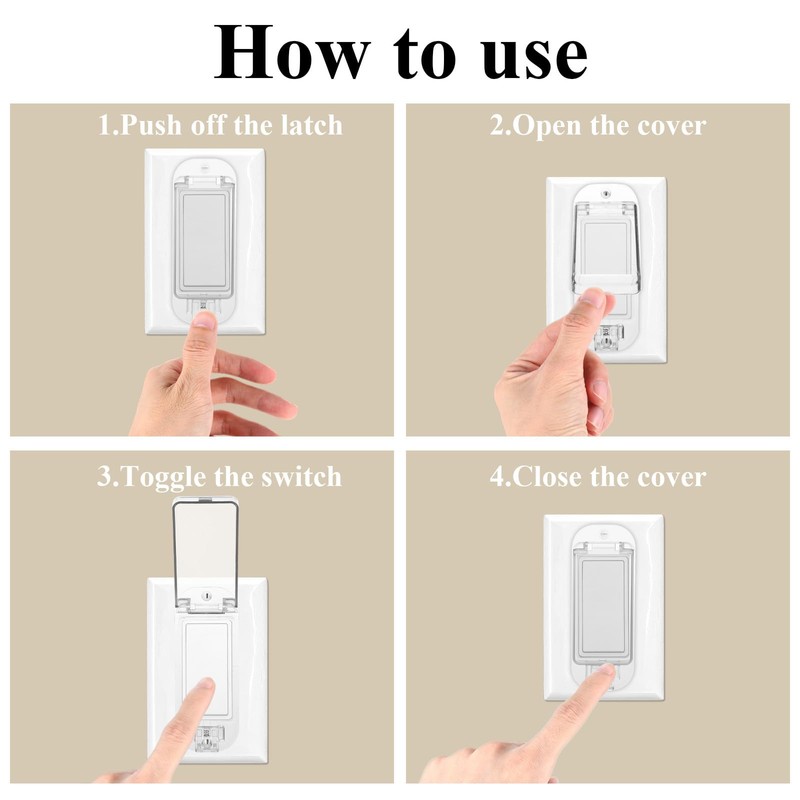 How to use

1.Push off the latch

2.Open the cover

3.Toggle the switch

4.Close the cover