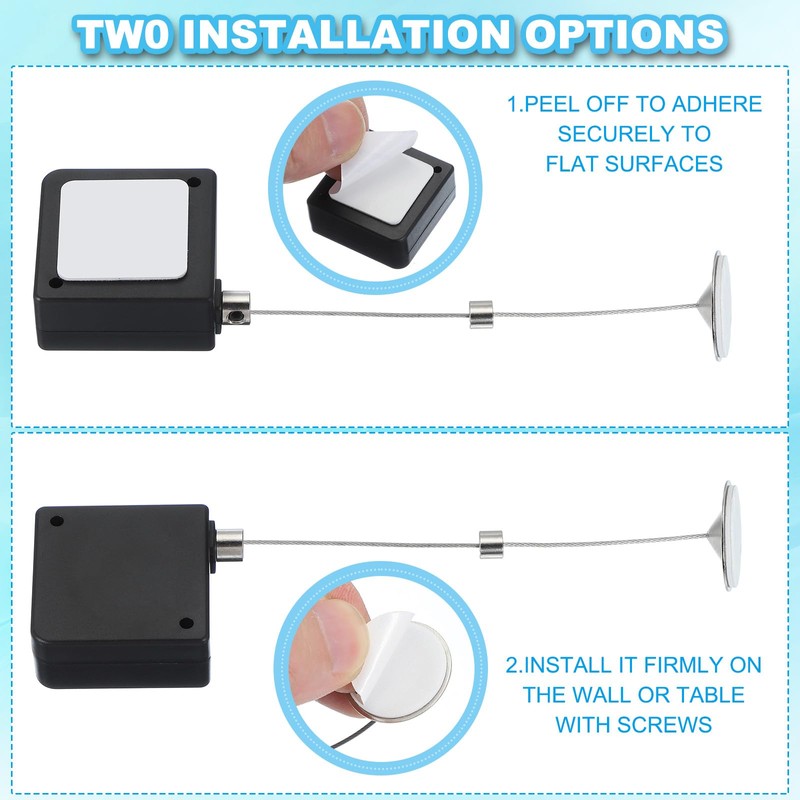 TW0 INSTALLATION OPTIONS

1.PEEL OFF TO ADHERE SECURELY TO FLAT SURFACES

2.INSTALL IT FIRMLY ON THE WALL OR TABLE WITH SCREWS