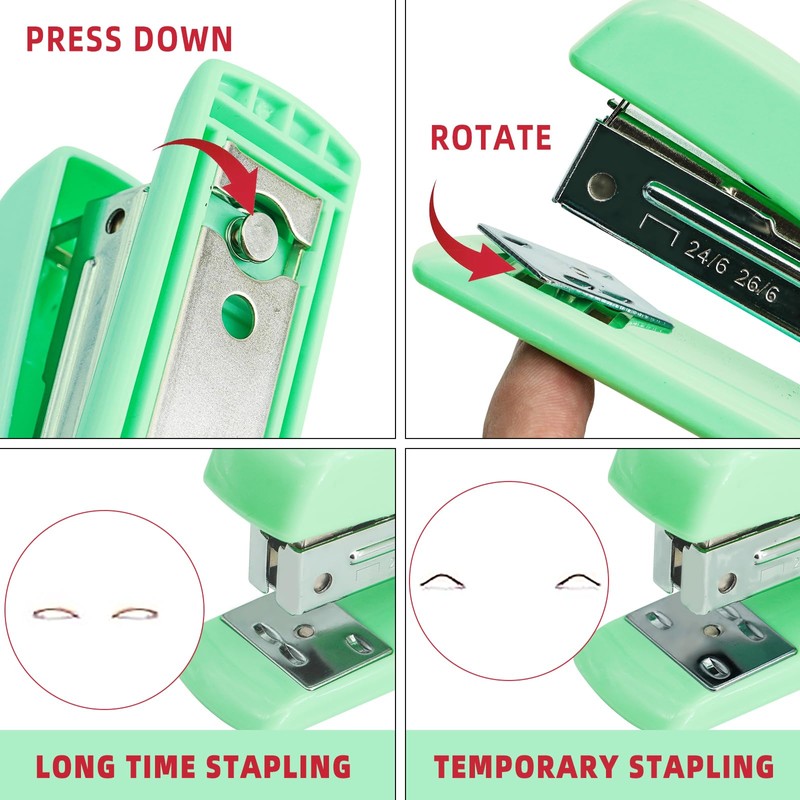 PRESS DOWN

ROTATE

24/6 26/6

LONG TIME STAPLING

TEMPORARY STAPLING