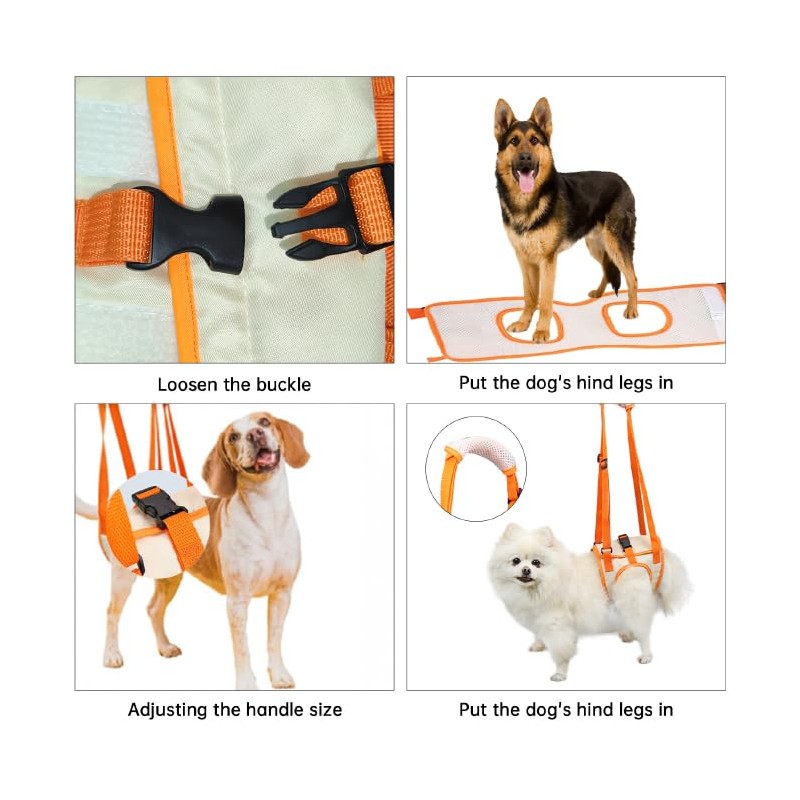 Loosen the buckle

Put the dog's hind legs in

Adjusting the handle size

Put the dog's hind legs in