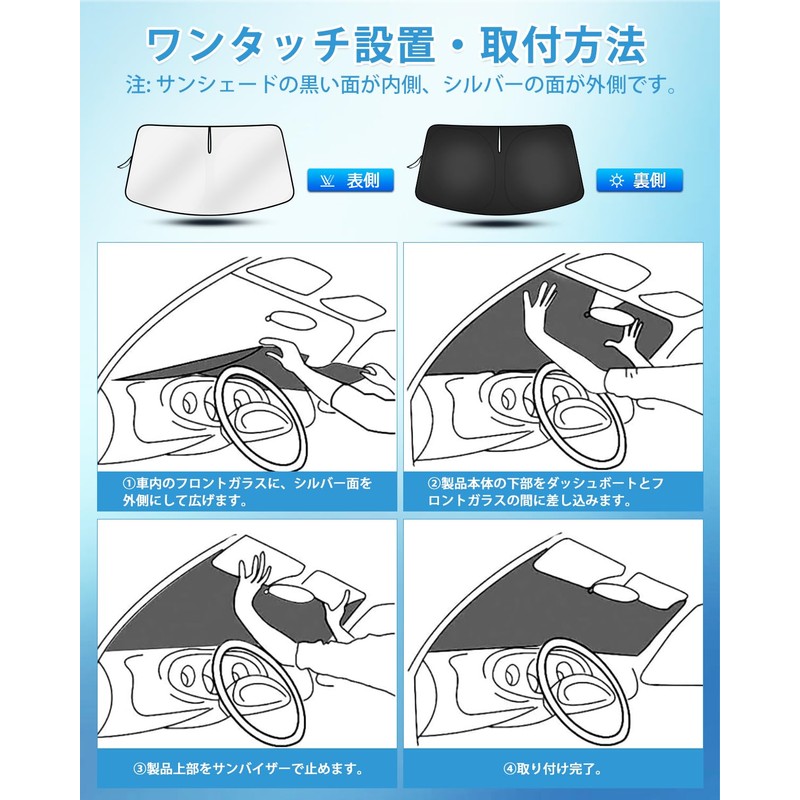 ワンタッチ設置・取付方法
注: サンシェードの黒い面が内側、シルバーの面が外側です。

表側

裏側

①車内のフロントガラスに、シルバー面を外側にして広げます。

②製品本体の下部をダッシュボートとフロントガラスの間に差し込みます。

③製品上部をサンバイザーで止めます。

④取り付け完了。