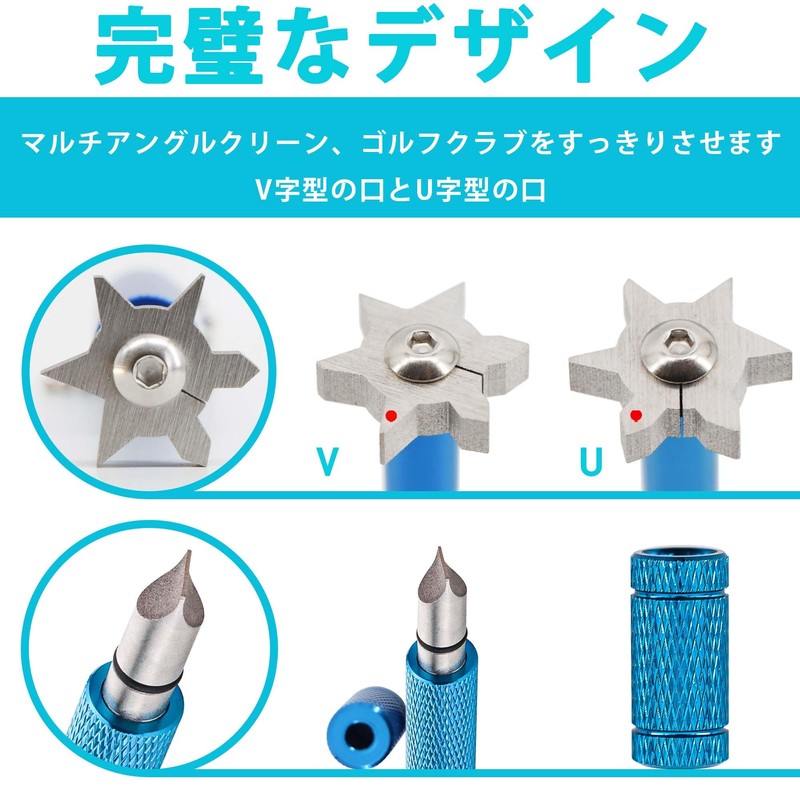 完璧なデザイン

マルチアングルクリーン、ゴルフクラブをすっきりさせます
V字型の口とU字型の口

V

U