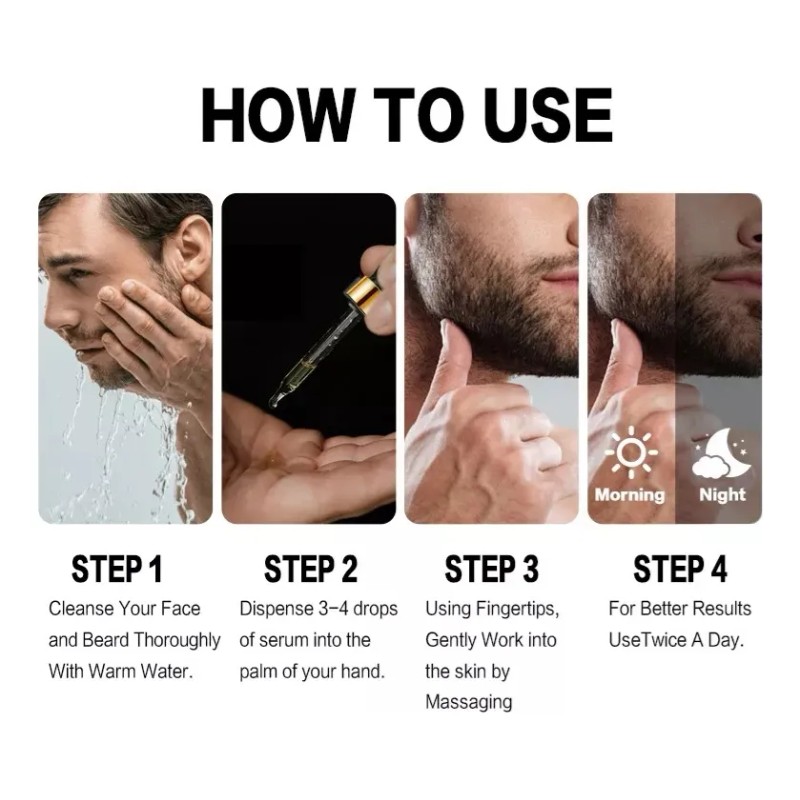 HOW TO USE

Morning Night

STEP 1
Cleanse Your Face and Beard Thoroughly With Warm Water.

STEP 2
Dispense 3-4 drops of serum into the palm of your hand.

STEP 3
Using Fingertips, Gently Work into the skin by Massaging

STEP 4
For Better Results UseTwice A Day.