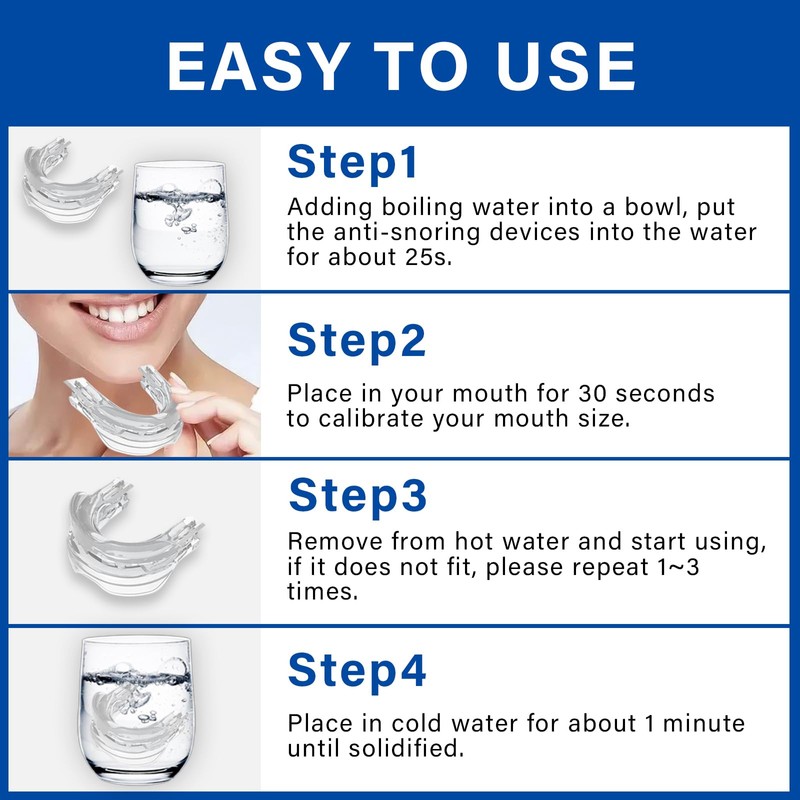 EASY TO USE

Step1
Adding boiling water into a bowl, put the anti-snoring devices into the water for about 25s.

Step2
Place in your mouth for 30 seconds to calibrate your mouth size.

Step3
Remove from hot water and start using, if it does not fit, please repeat 1~3 times.

Step4
Place in cold water for about 1 minute until solidified.