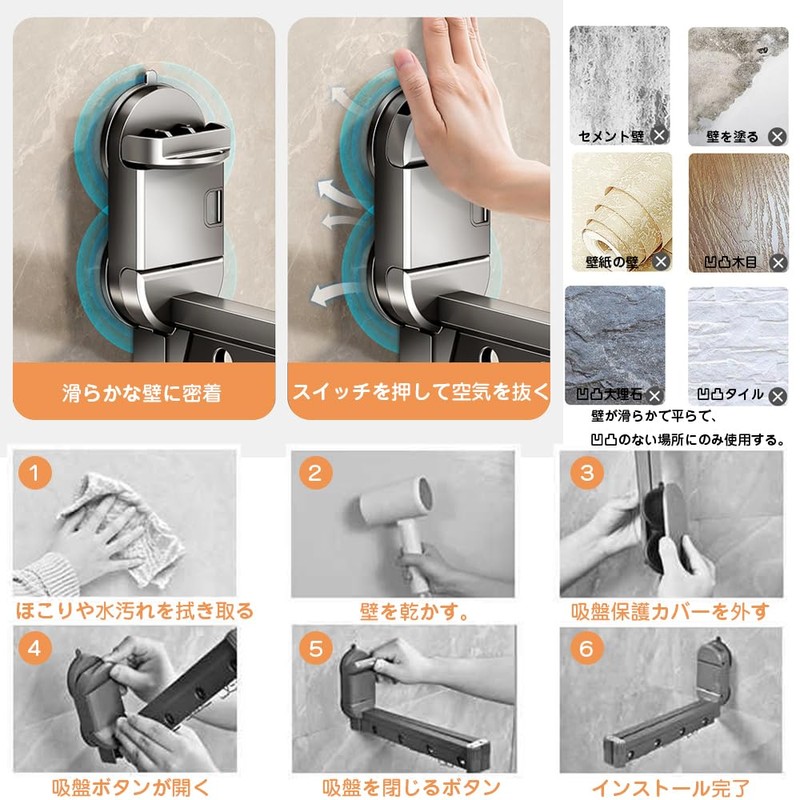 滑らかな壁に密着

スイッチを押して空気を抜く

セメント壁

壁を塗る

壁紙の壁

凹凸木目

凹凸大理石

凹凸タイル

壁が滑らかで平らで、凹凸のない場所にのみ使用する。

1
ほこりや水汚れを拭き取る

2
壁を乾かす。

3
吸盤保護カバーを外す

4
吸盤ボタンが開く

5
吸盤を閉じるボタン

6
インストール完了