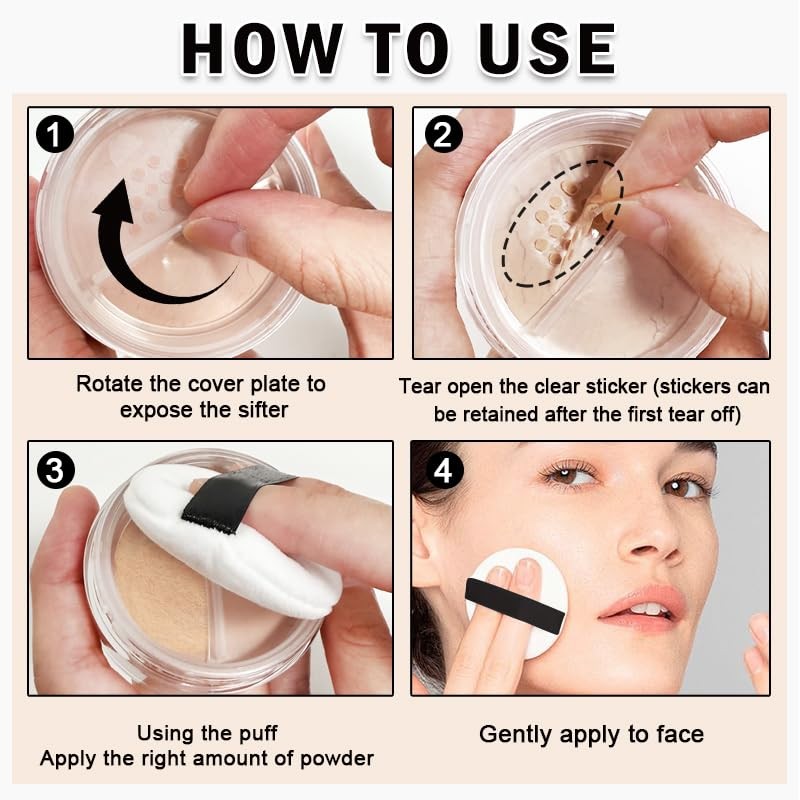 HOW TO USE

1

Rotate the cover plate to expose the sifter

2

Tear open the clear sticker (stickers can be retained after the first tear off)

3

Using the puff
Apply the right amount of powder

4

Gently apply to face