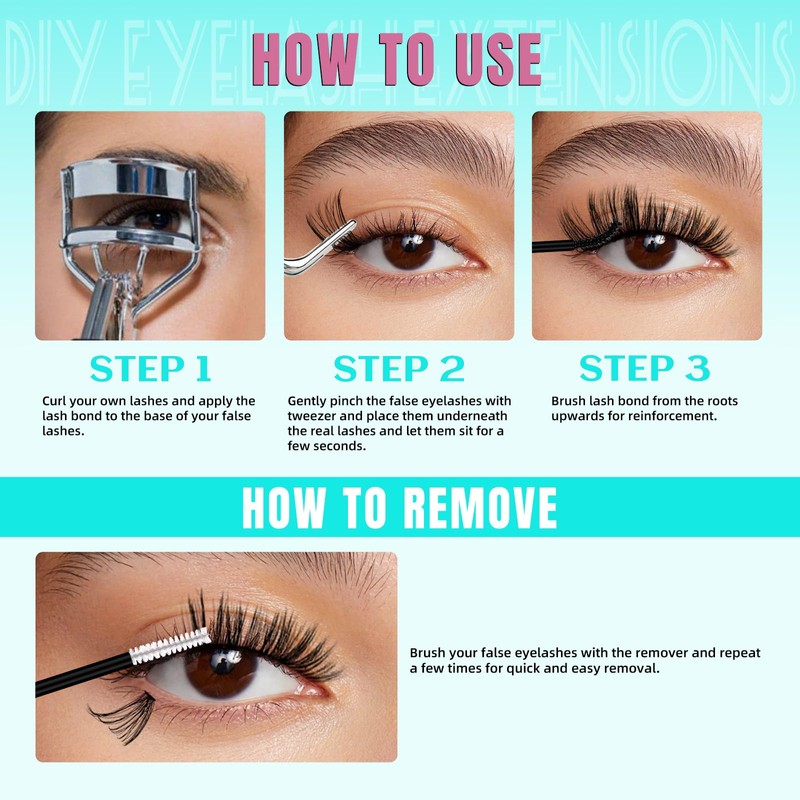 DIY EYELASH EXTENSIONS

HOW TO USE

STEP 1

Curl your own lashes and apply the lash bond to the base of your false lashes.

STEP 2

Gently pinch the false eyelashes with tweezer and place them underneath the real lashes and let them sit for a few seconds.

STEP 3

Brush lash bond from the roots upwards for reinforcement.

HOW TO REMOVE

Brush your false eyelashes with the remover and repeat a few times for quick and easy removal.