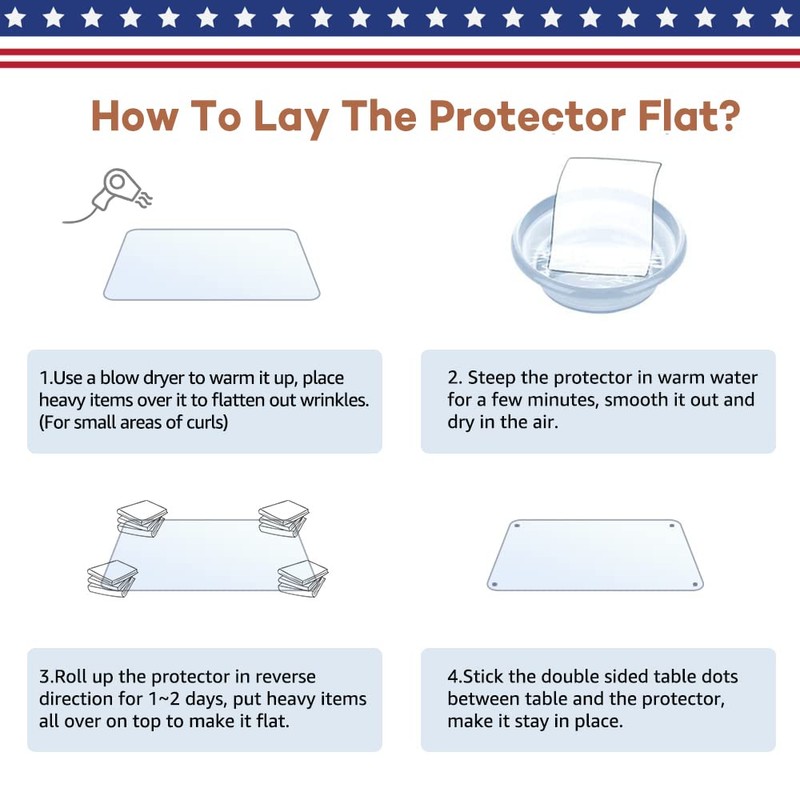 How To Lay The Protector Flat?

1.Use a blow dryer to warm it up, place heavy items over it to flatten out wrinkles. (For small areas of curls)

2. Steep the protector in warm water for a few minutes, smooth it out and dry in the air.

3.Roll up the protector in reverse direction for 1~2 days, put heavy items all over on top to make it flat.

4.Stick the double sided table dots between table and the protector, make it stay in place.