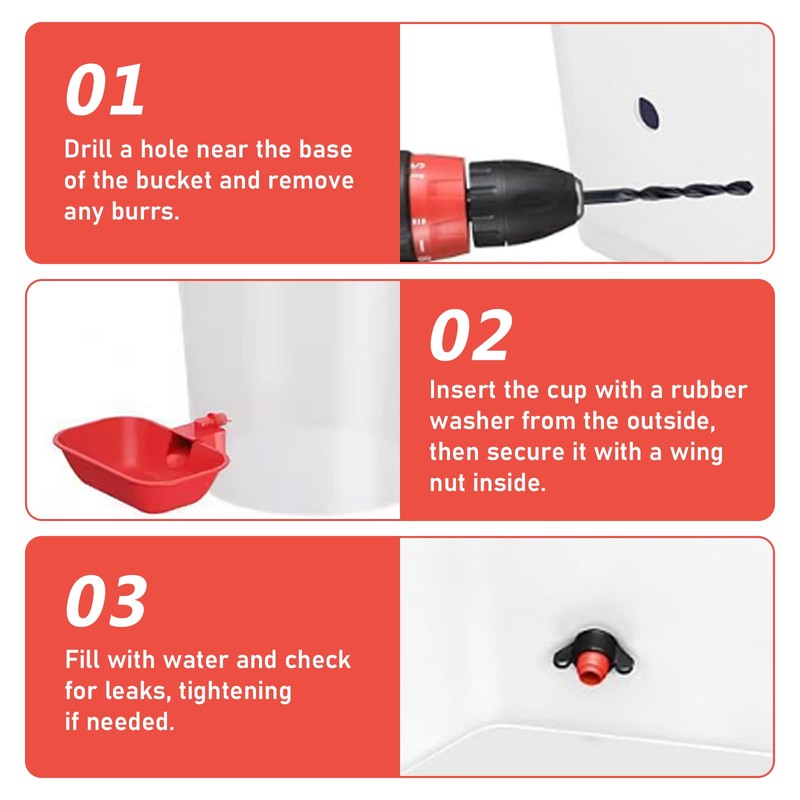 01

Drill a hole near the base of the bucket and remove any burrs.

02

Insert the cup with a rubber washer from the outside, then secure it with a wing nut inside.

03

Fill with water and check for leaks, tightening if needed.