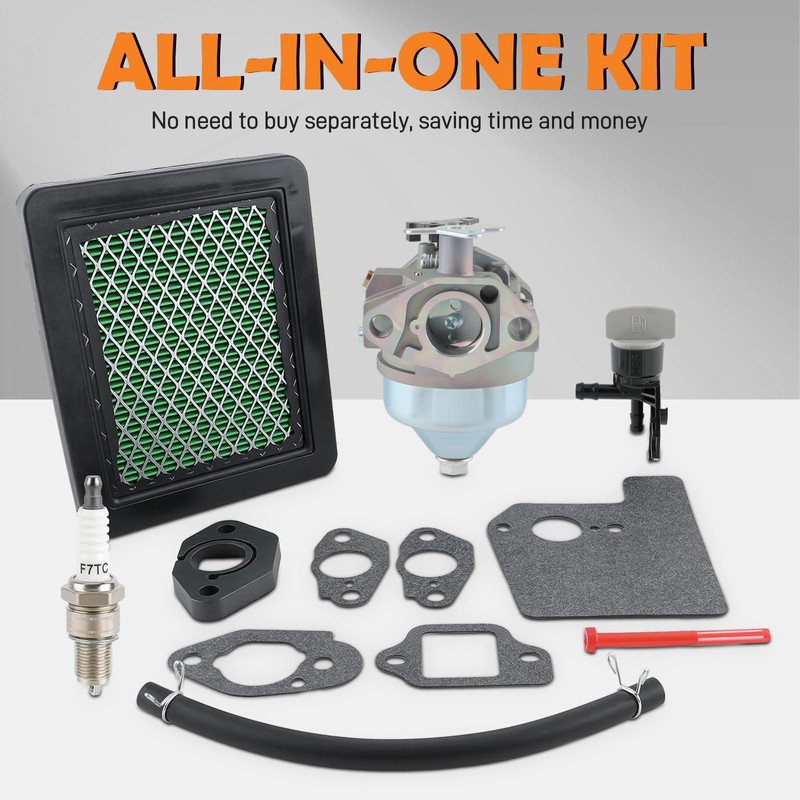 ALL-IN-ONE KIT

No need to buy separately, saving time and money

F7TC