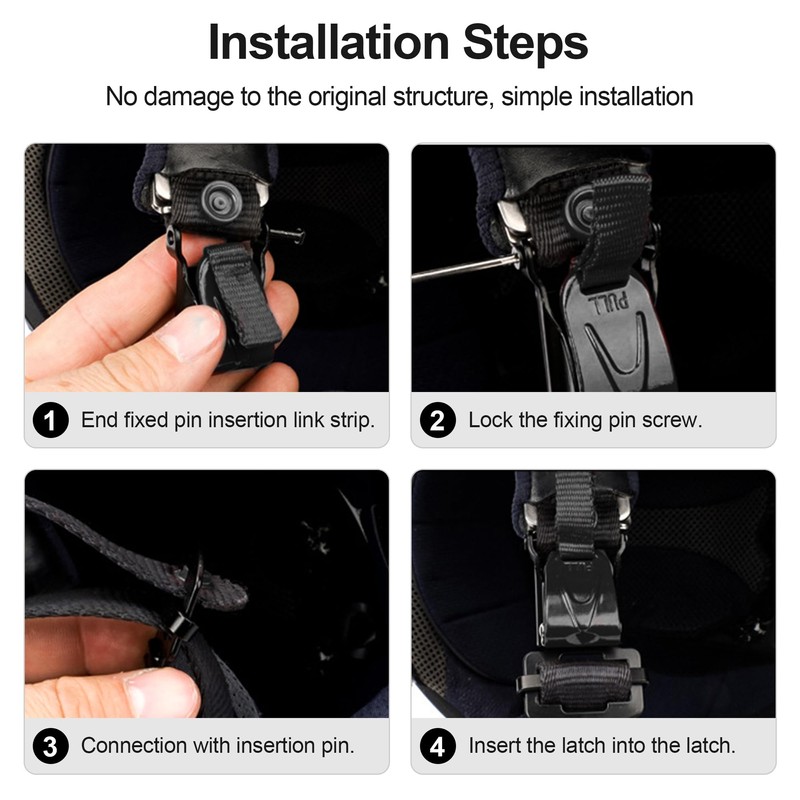 Installation Steps

No damage to the original structure, simple installation

PULL

1 End fixed pin insertion link strip.

2 Lock the fixing pin screw.

3 Connection with insertion pin.

4 Insert the latch into the latch.