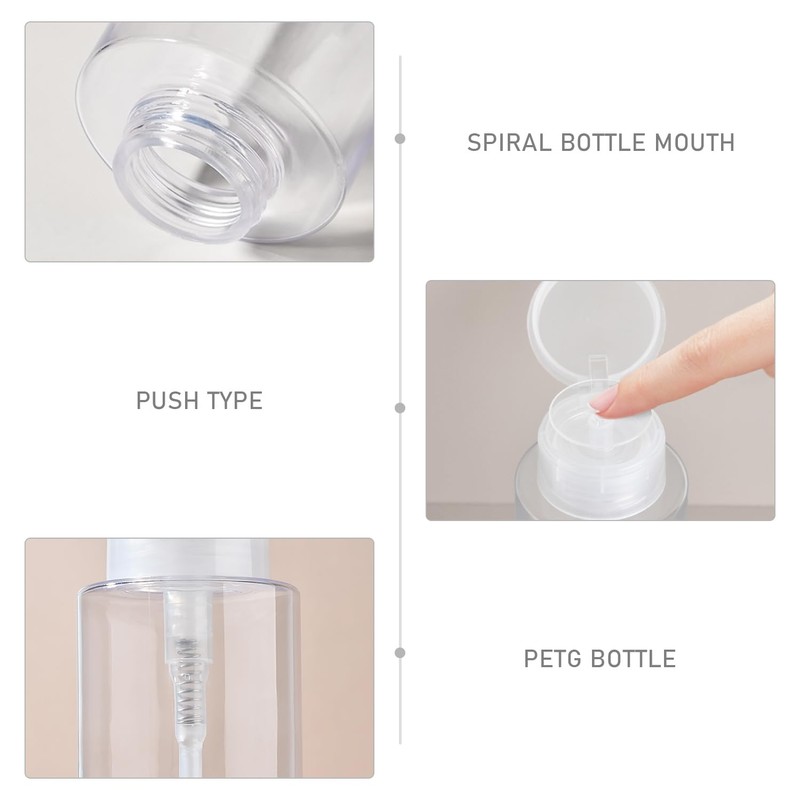 SPIRAL BOTTLE MOUTH

PUSH TYPE

PETG BOTTLE