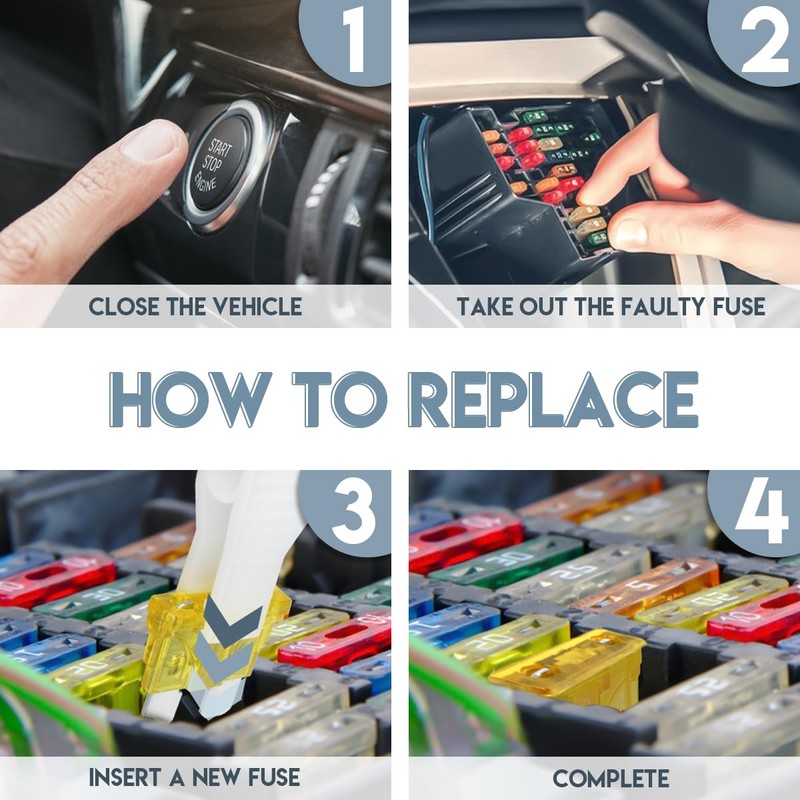 1

START
STOP
ENGINE

CLOSE THE VEHICLE

2

TAKE OUT THE FAULTY FUSE

HOW TO REPLACE

3

INSERT A NEW FUSE

4

COMPLETE