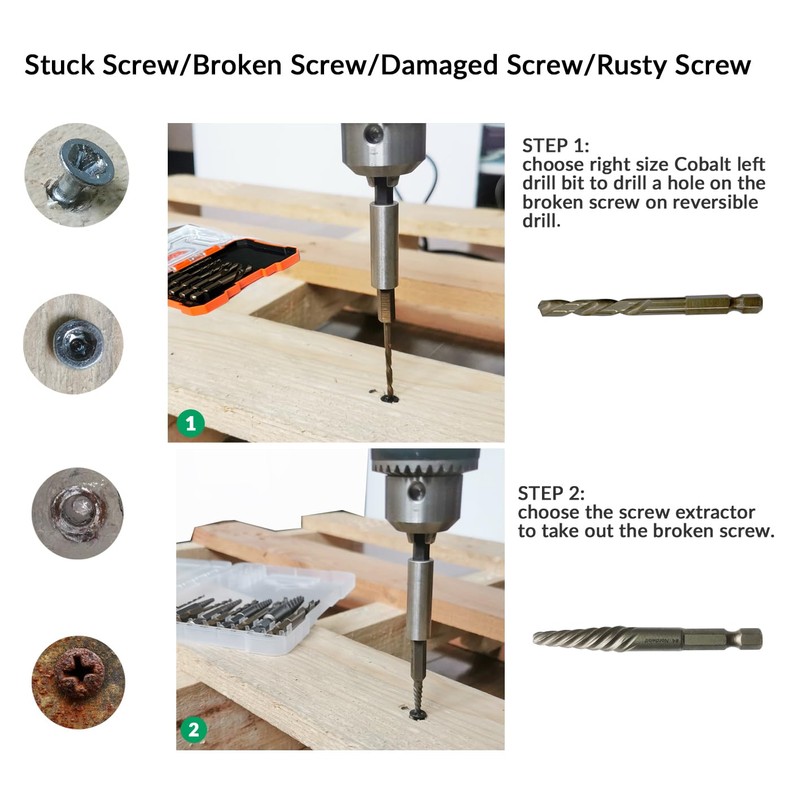 Stuck Screw/Broken Screw/Damaged Screw/Rusty Screw

1

STEP 1:
choose right size Cobalt left drill bit to drill a hole on the broken screw on reversible drill.

2

STEP 2:
choose the screw extractor to take out the broken screw.