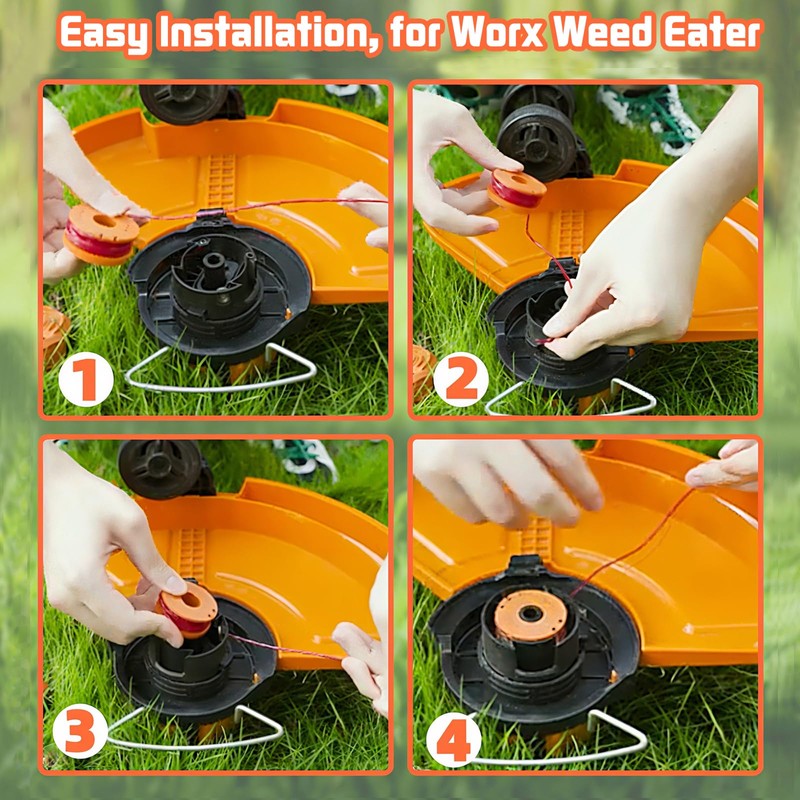 Easy Installation, for Worx Weed Eater

1

2

3

4