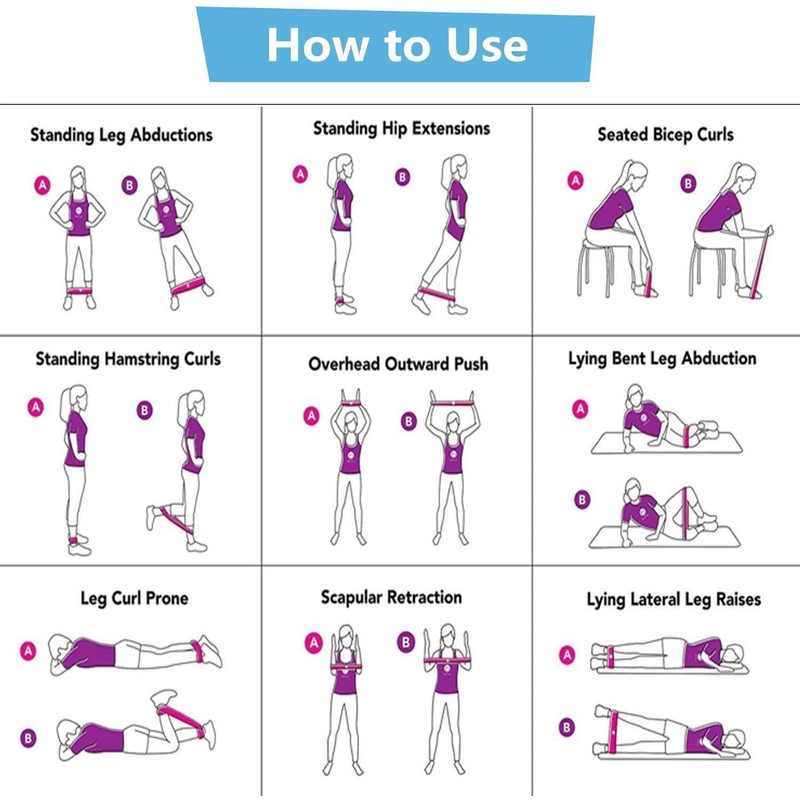 How to Use

Standing Leg Abductions
A B

Standing Hip Extensions
A B

Seated Bicep Curls
A B

Standing Hamstring Curls
A B

Overhead Outward Push
A B

Lying Bent Leg Abduction
A
B

Leg Curl Prone
A
B

Scapular Retraction
A B

Lying Lateral Leg Raises
A
B