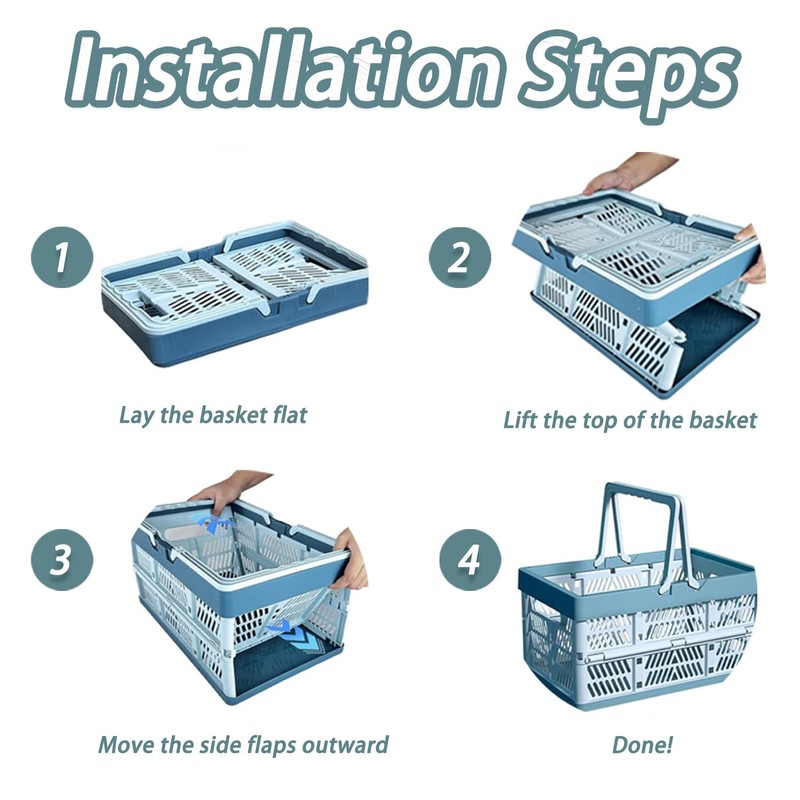 Installation Steps

1

Lay the basket flat

2

Lift the top of the basket

3

Move the side flaps outward

4

Done!