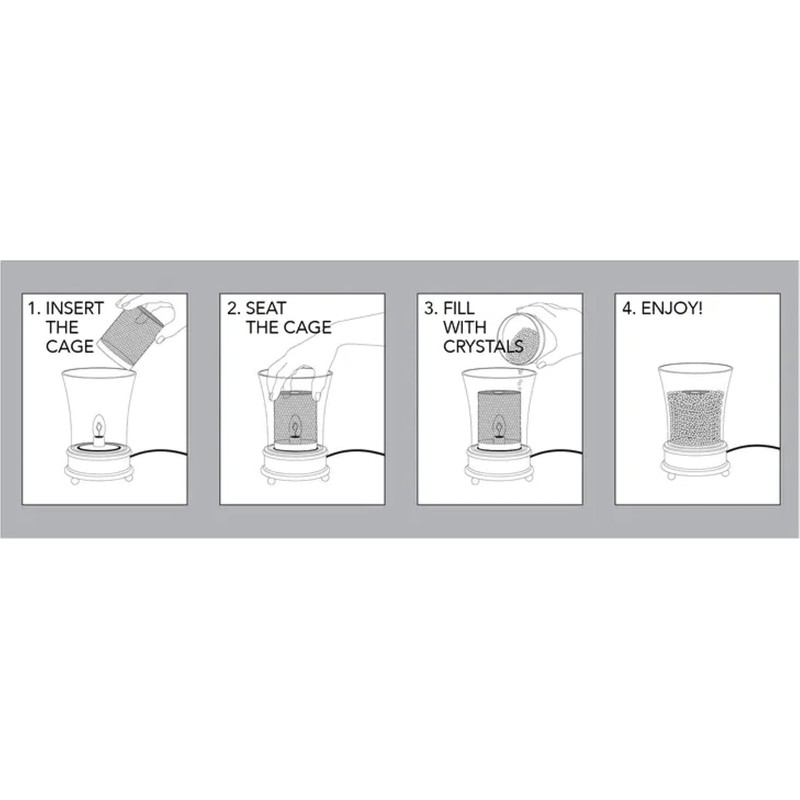 1. INSERT THE CAGE

2. SEAT THE CAGE

3. FILL WITH CRYSTALS

4. ENJOY!