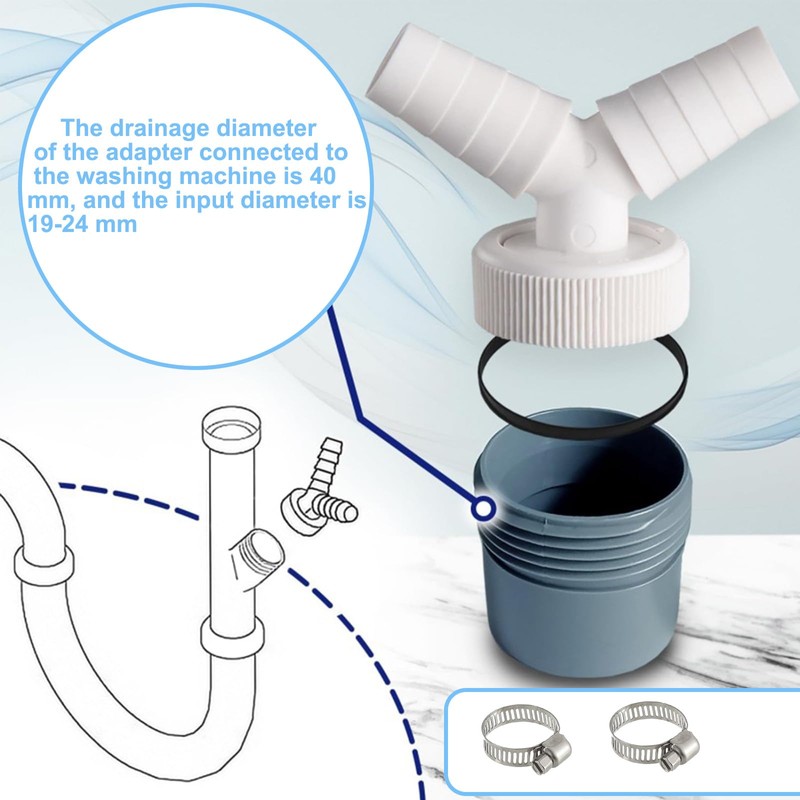 The drainage diameter of the adapter connected to the washing machine is 40 mm, and the input diameter is 19-24 mm