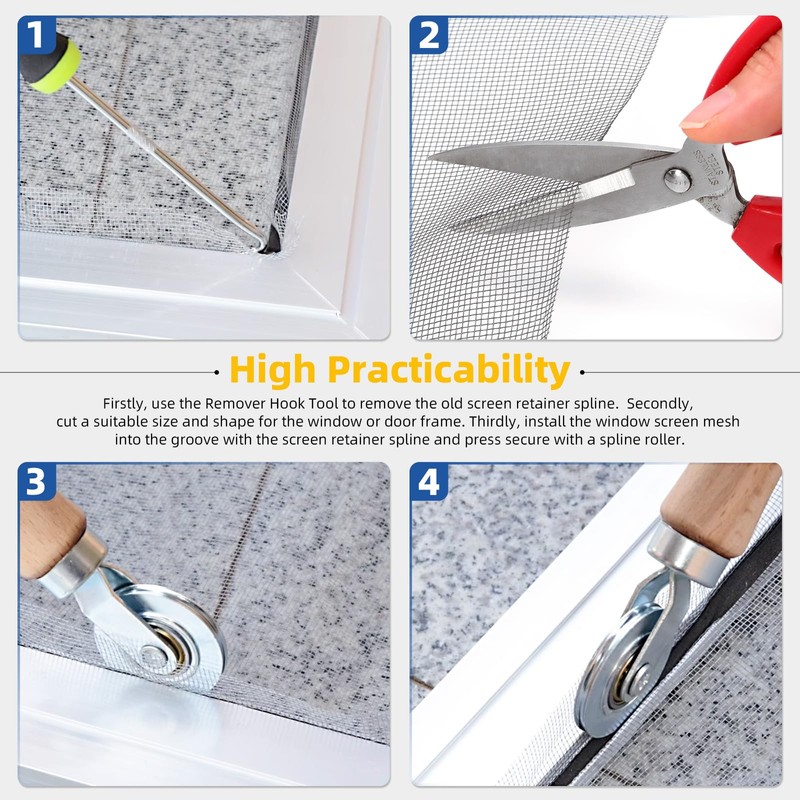 1

2

STAINLESS STEEL

High Practicability

Firstly, use the Remover Hook Tool to remove the old screen retainer spline. Secondly, cut a suitable size and shape for the window or door frame. Thirdly, install the window screen mesh into the groove with the screen retainer spline and press secure with a spline roller.

3

4