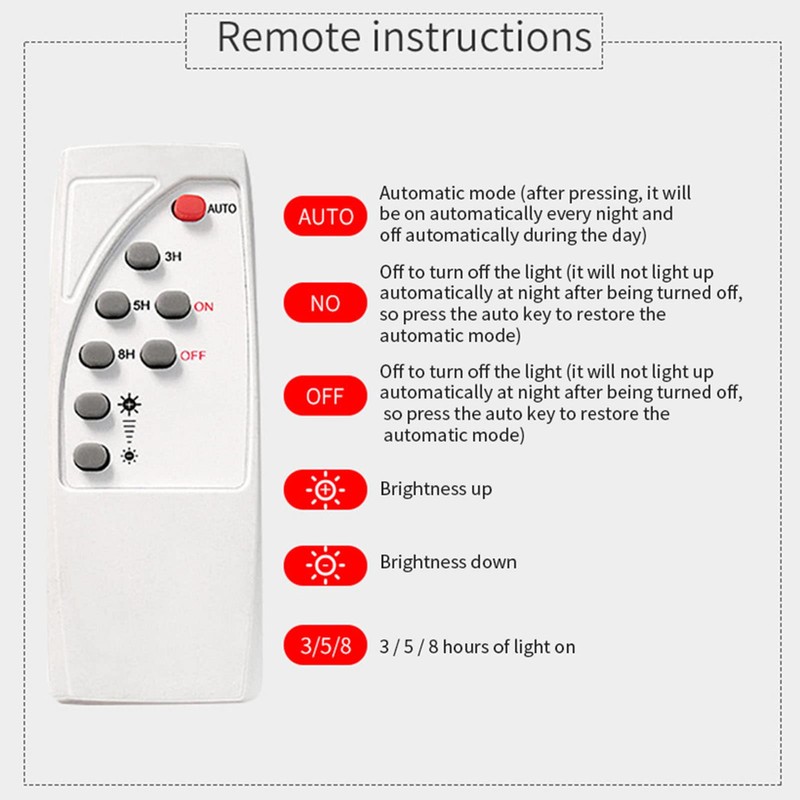 Remote instructions

AUTO

3H

5H ON

8H OFF

AUTO Automatic mode (after pressing, it will be on automatically every night and off automatically during the day)

NO Off to turn off the light (it will not light up automatically at night after being turned off, so press the auto key to restore the automatic mode)

OFF Off to turn off the light (it will not light up automatically at night after being turned off, so press the auto key to restore the automatic mode)

Brightness up

Brightness down

3/5/8 3 / 5 / 8 hours of light on