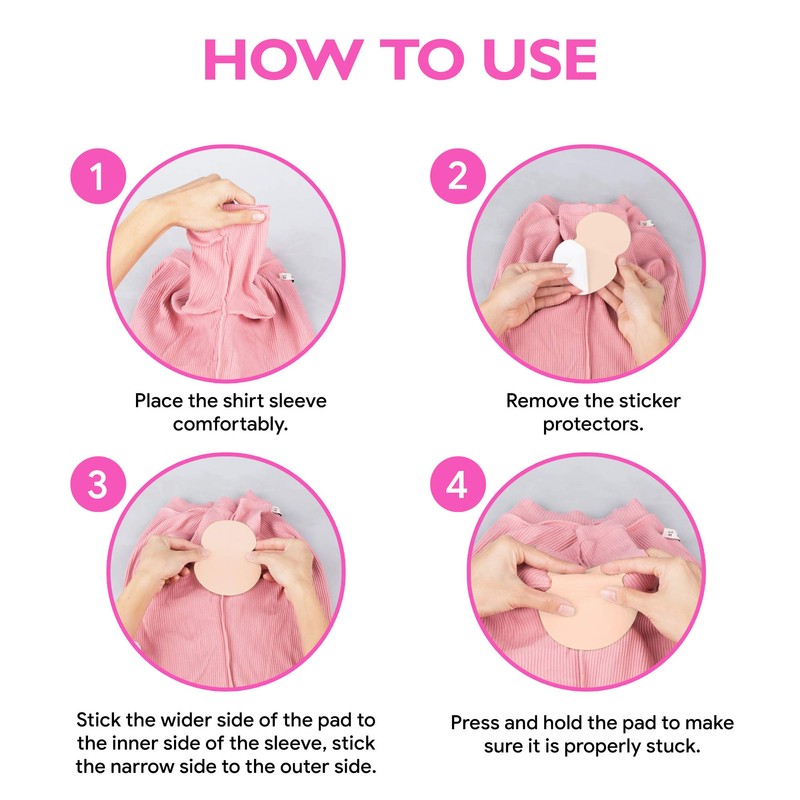 HOW TO USE

1

Place the shirt sleeve comfortably.

2

Remove the sticker protectors.

3

Stick the wider side of the pad to the inner side of the sleeve, stick the narrow side to the outer side.

4

Press and hold the pad to make sure it is properly stuck.