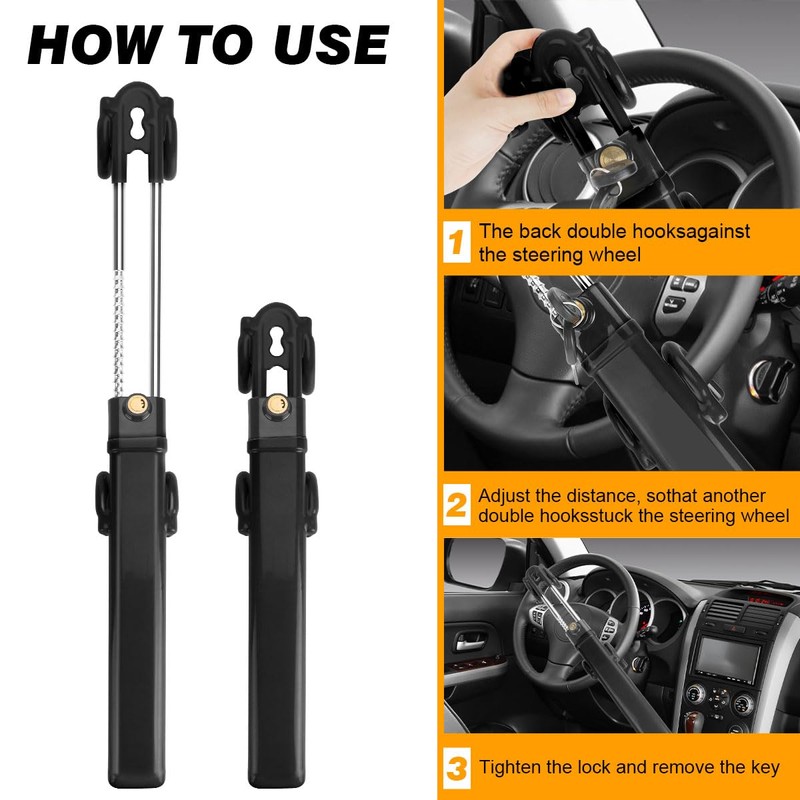 HOW TO USE

1 The back double hooksagainst the steering wheel

2 Adjust the distance, sothat another double hooksstuck the steering wheel

3 Tighten the lock and remove the key