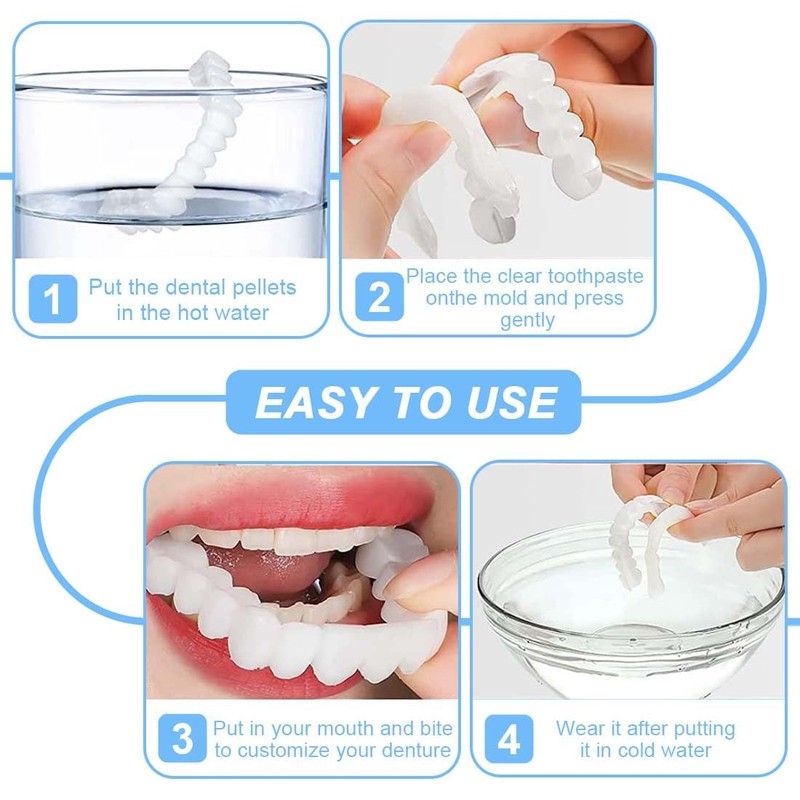 1 Put the dental pellets in the hot water

2 Place the clear toothpaste onthe mold and press gently

EASY TO USE

3 Put in your mouth and bite to customize your denture

4 Wear it after putting it in cold water