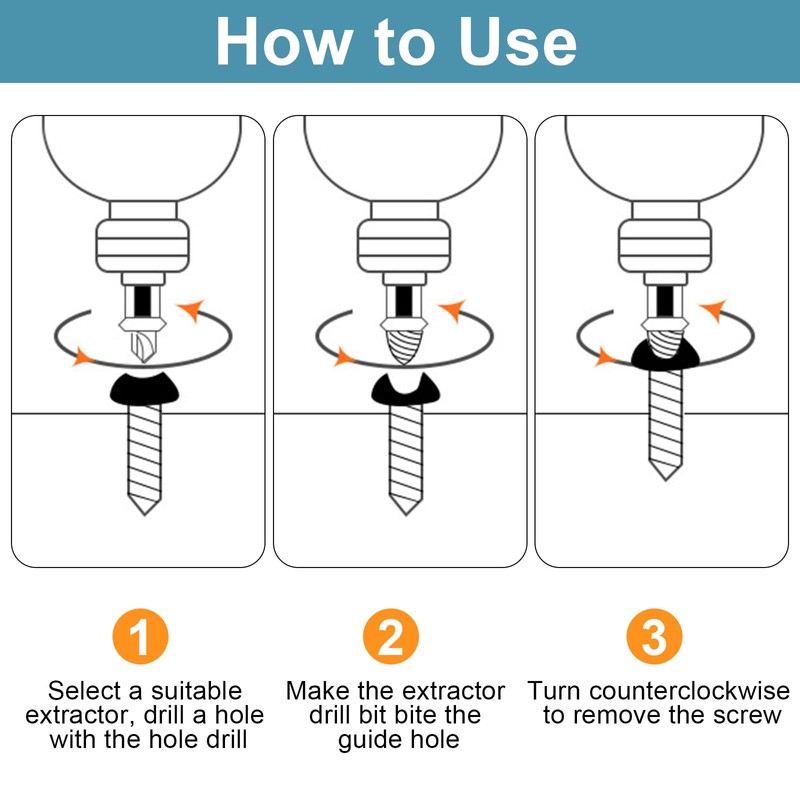 How to Use

1

Select a suitable extractor, drill a hole with the hole drill

2

Make the extractor drill bit bite the guide hole

3

Turn counterclockwise to remove the screw