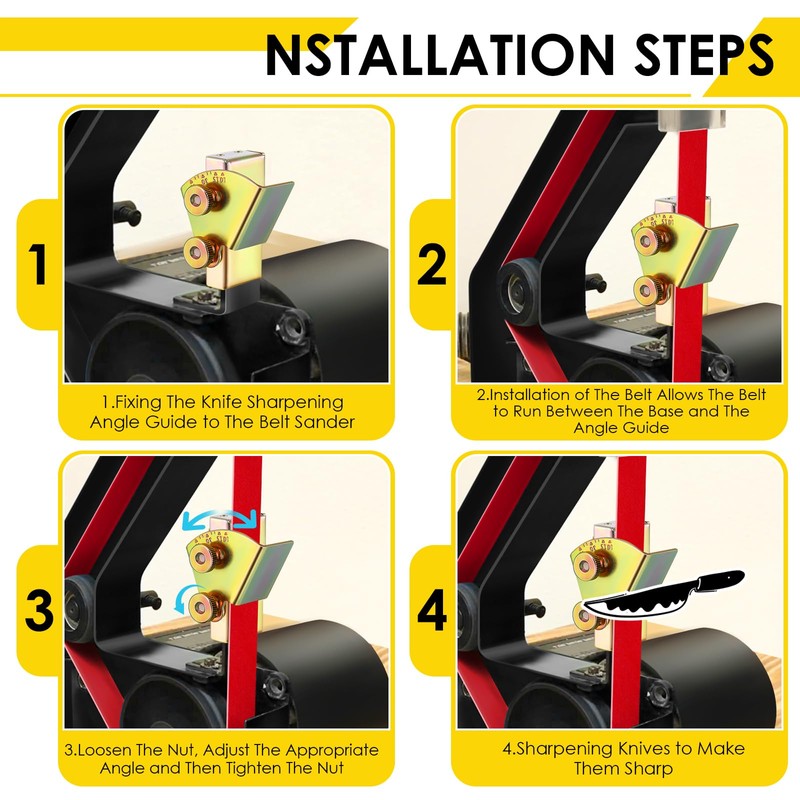 NSTALLATION STEPS

1

1.Fixing The Knife Sharpening Angle Guide to The Belt Sander

2

2.Installation of The Belt Allows The Belt to Run Between The Base and The Angle Guide

3

3.Loosen The Nut, Adjust The Appropriate Angle and Then Tighten The Nut

4

4.Sharpening Knives to Make Them Sharp