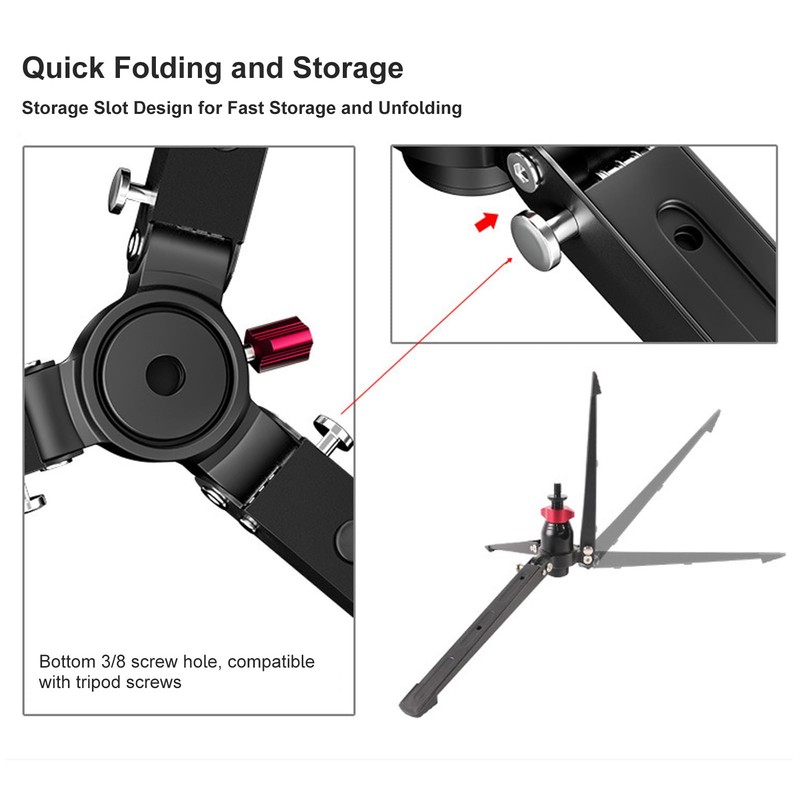 Quick Folding and Storage

Storage Slot Design for Fast Storage and Unfolding

Bottom 3/8 screw hole, compatible with tripod screws