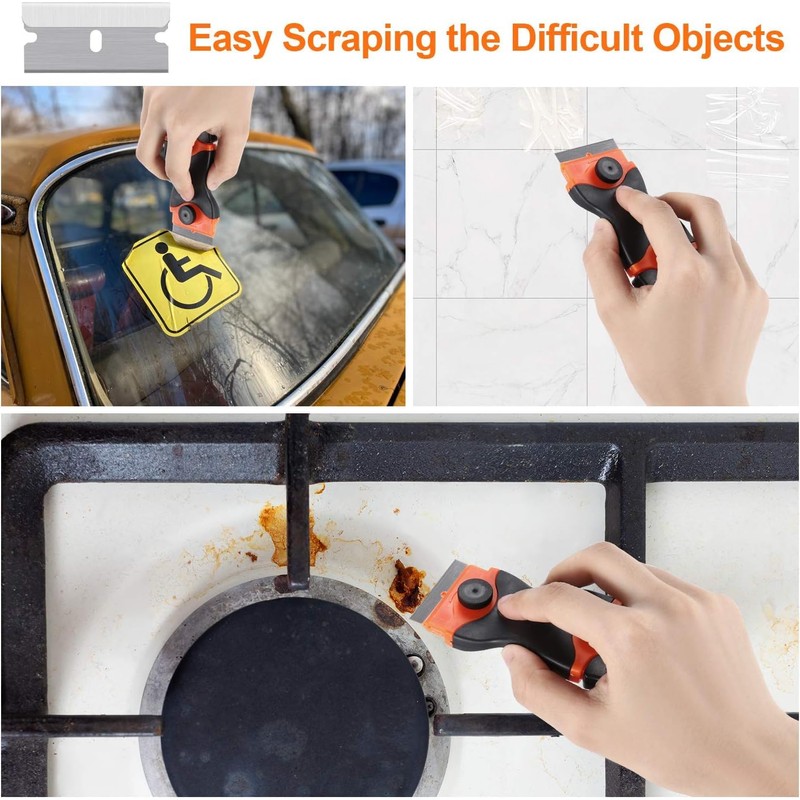 Easy Scraping the Difficult Objects