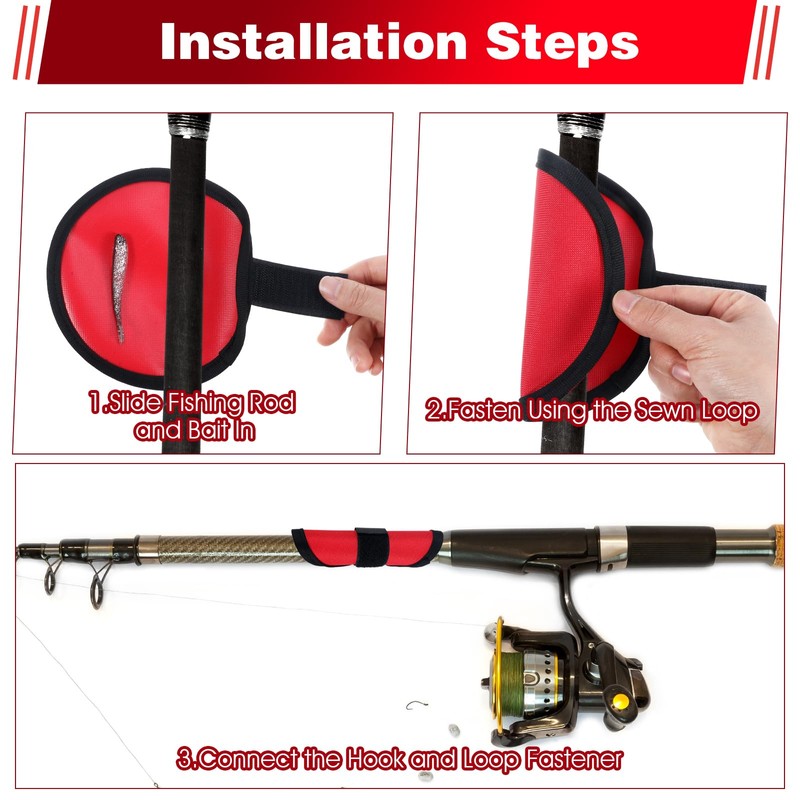 Installation Steps

1.Slide Fishing Rod and Bait In

2.Fasten Using the Sewn Loop

3.Connect the Hook and Loop Fastener