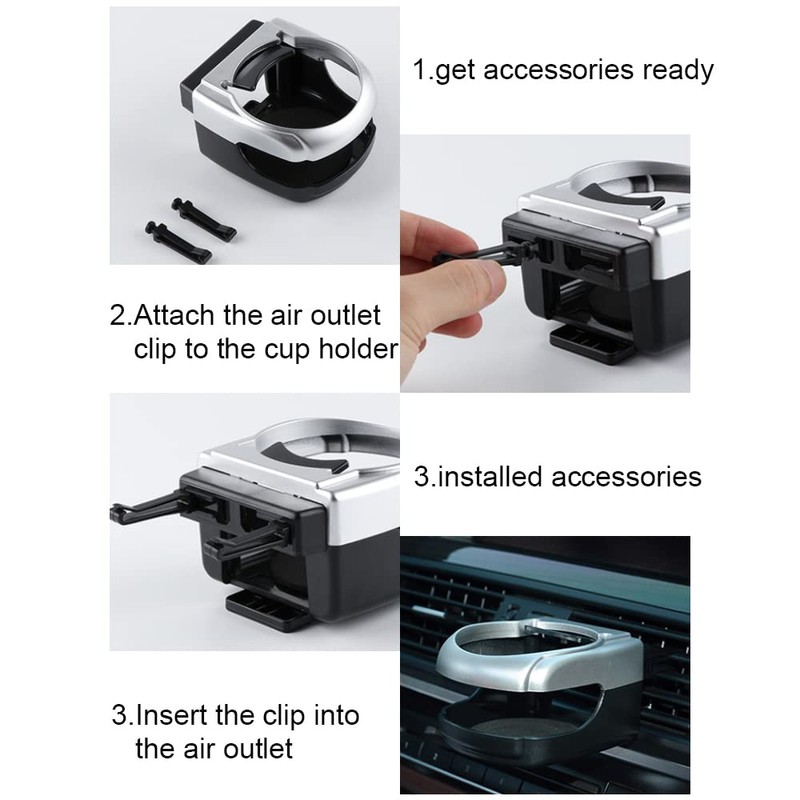 1.get accessories ready

2.Attach the air outlet clip to the cup holder

3.installed accessories

3.Insert the clip into the air outlet