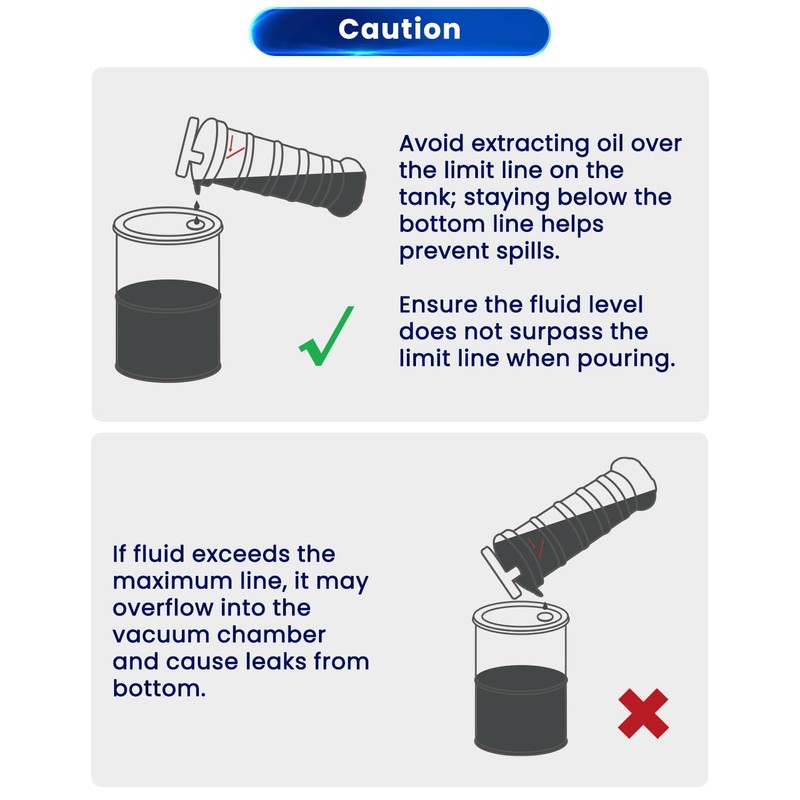 Caution

Avoid extracting oil over the limit line on the tank; staying below the bottom line helps prevent spills.

Ensure the fluid level does not surpass the limit line when pouring.

If fluid exceeds the maximum line, it may overflow into the vacuum chamber and cause leaks from bottom.