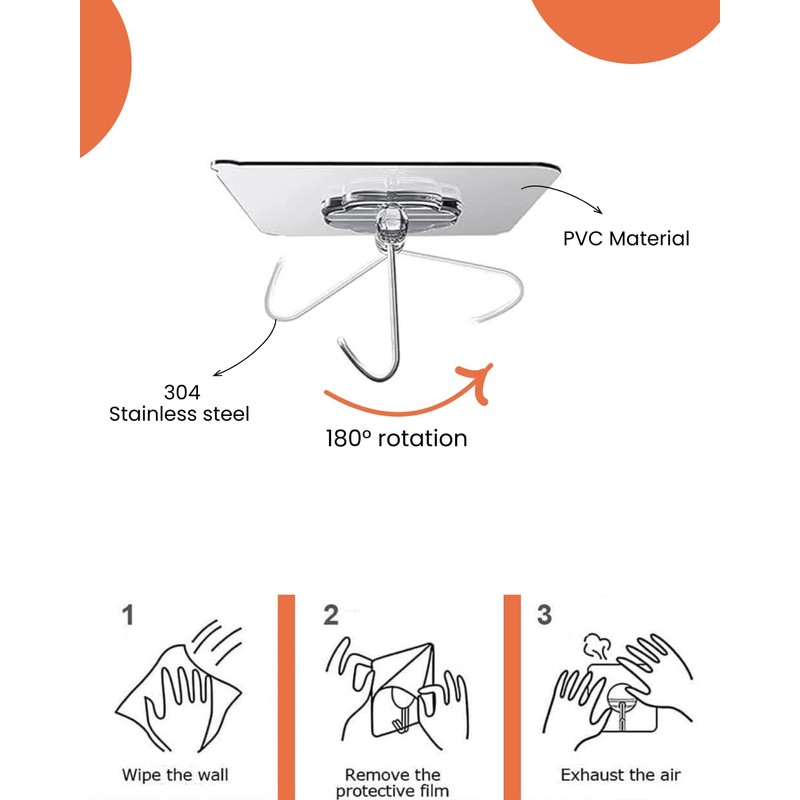 PVC Material

304
Stainless steel

180º rotation

1

Wipe the wall

2

Remove the protective film

3

Exhaust the air