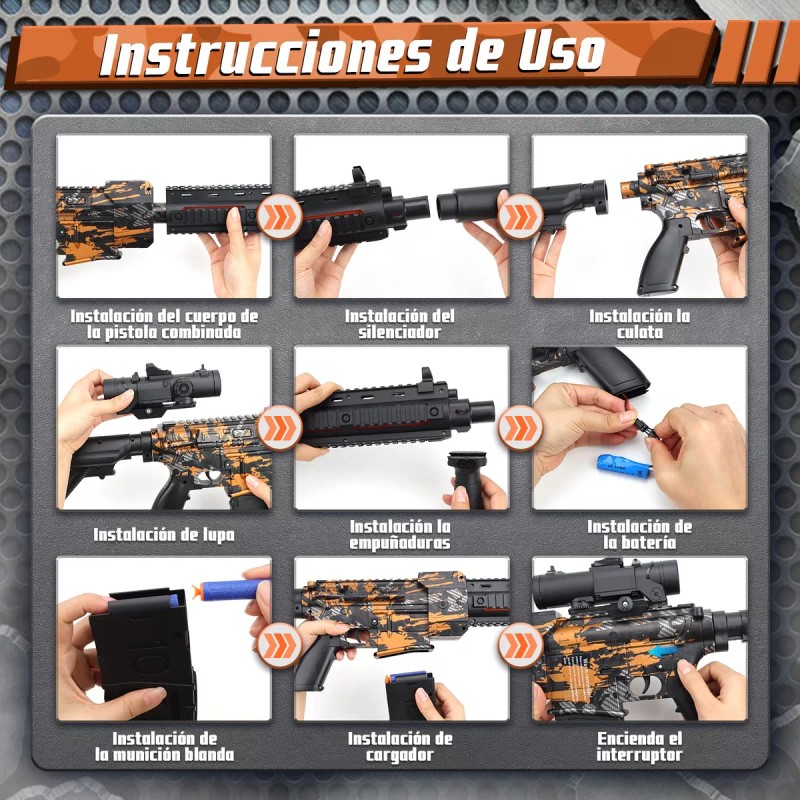 Instrucciones de Uso

Instalación del cuerpo de la pistola combinada

Instalación del silenciador

Instalación la culata

Instalación de lupa

Instalación la empuñaduras

Instalación de la batería

Instalación de la munición blanda

Instalación de cargador

Encienda el interruptor